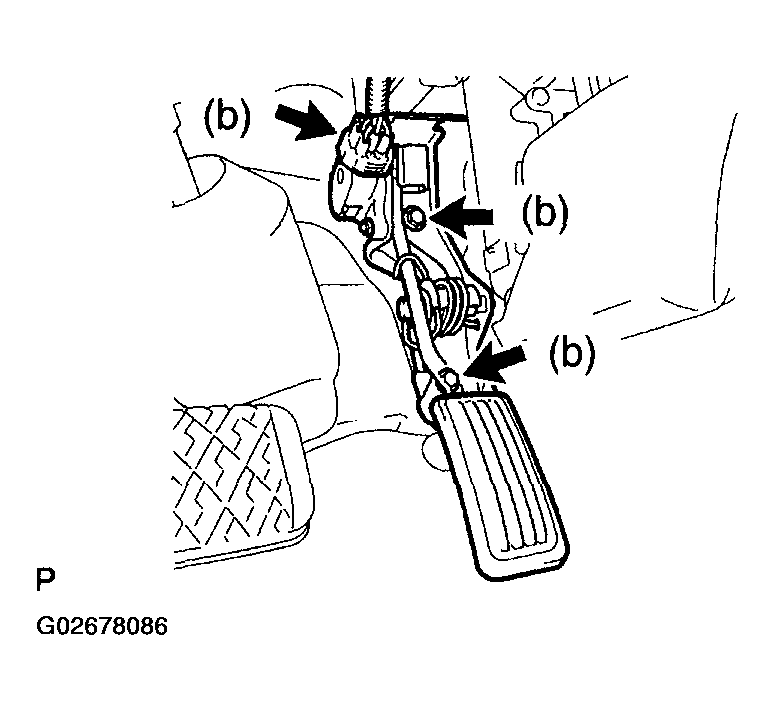 (b)

(b)

(b)

P

G02678086