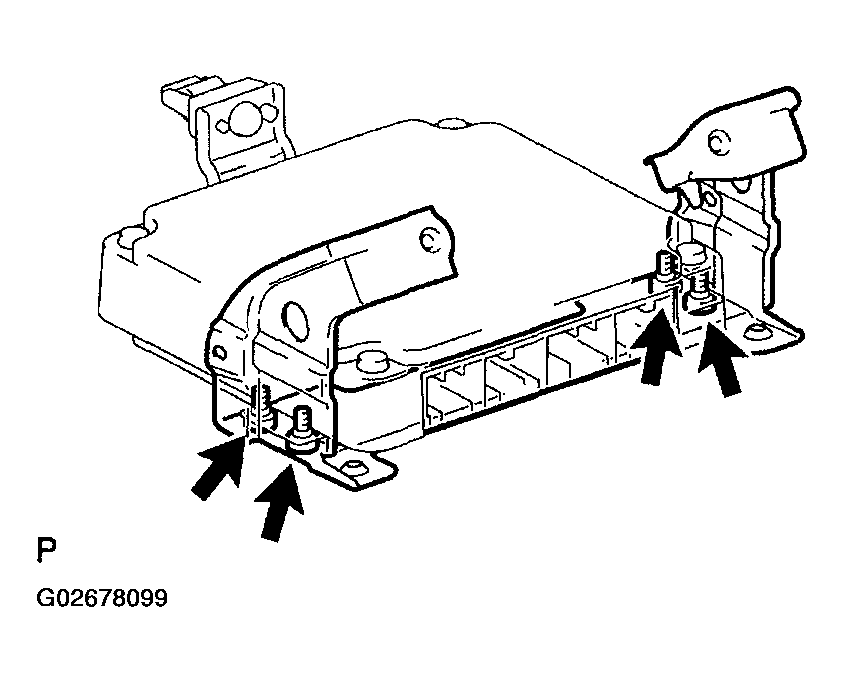 P

G02678099