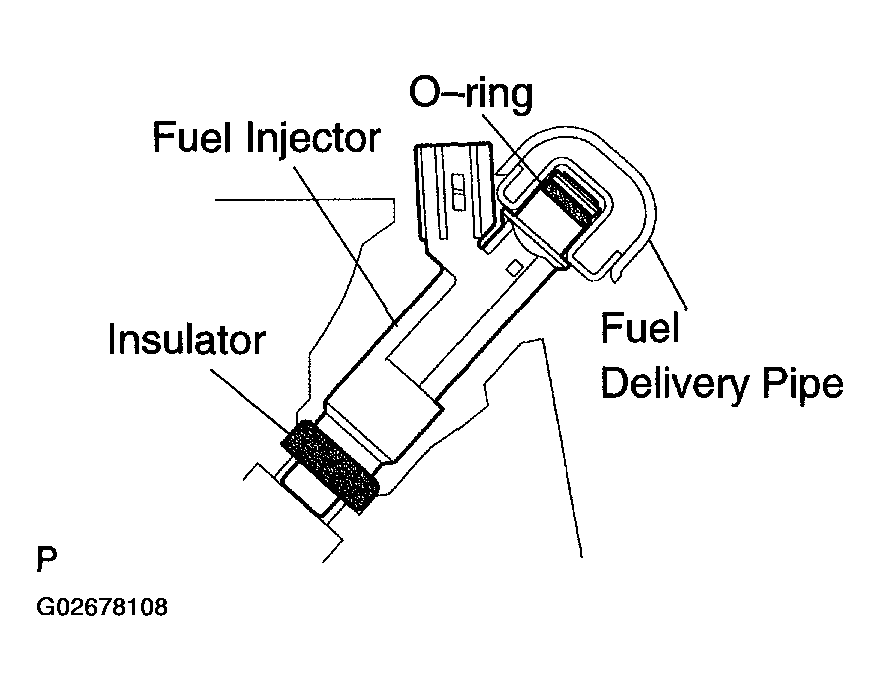 O–ring

Fuel Injector

Insulator

Fuel
Delivery Pipe

P

G02678108