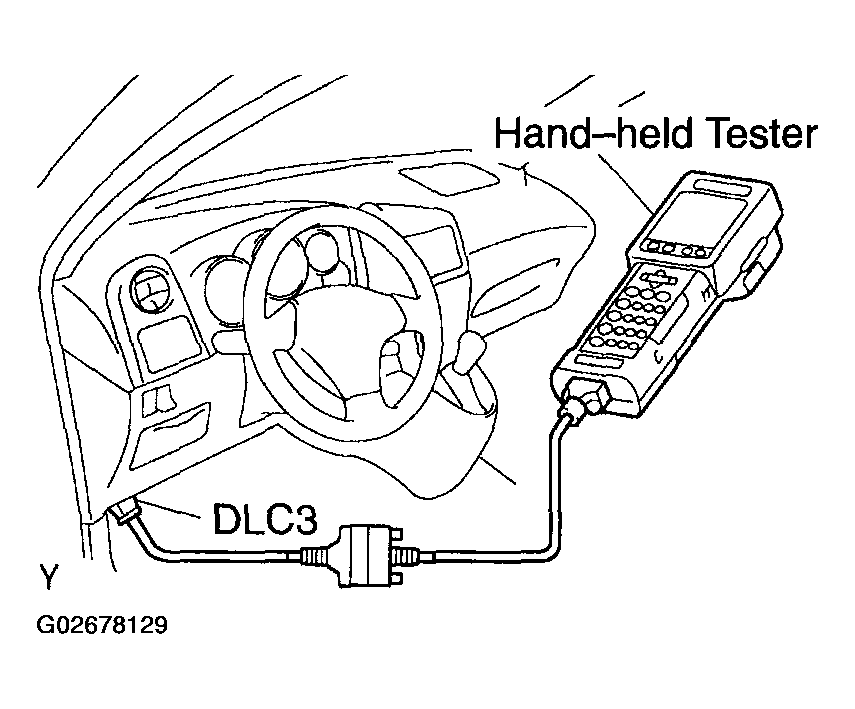 Hand–held Tester

DLC3

Y

G02678129