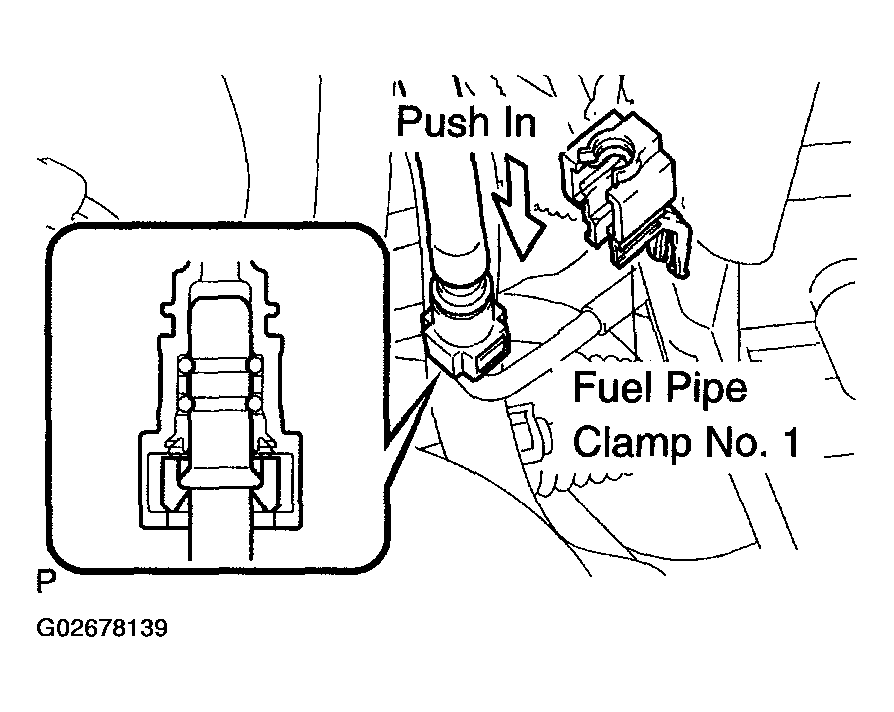 Push In

Fuel Pipe Clamp No. 1

P

G02678139