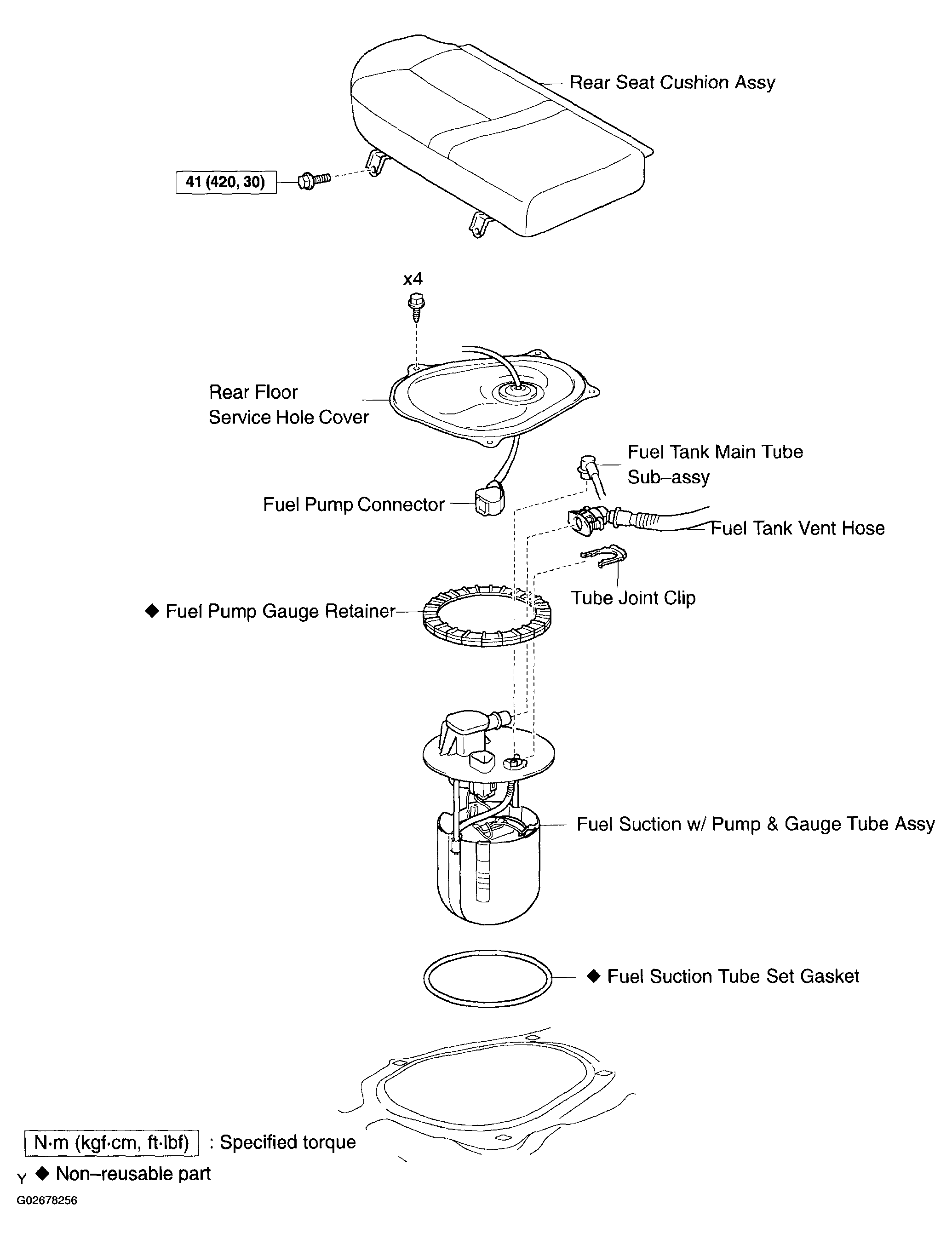 Rear Seat Cushion Assy

41 (420, 30)

x4

Rear Floor Service Hole Cover

Fuel Tank Main Tube Sub–assy

Fuel Pump Connector

Fuel Tank Vent Hose

Tube Joint Clip

◆ Fuel Pump Gauge Retainer

Fuel Suction w/ Pump & Gauge Tube Assy

◆ Fuel Suction Tube Set Gasket

N·m (kgf·cm, ft·lbf) : Specified torque

Y ◆ Non–reusable part

G02678256