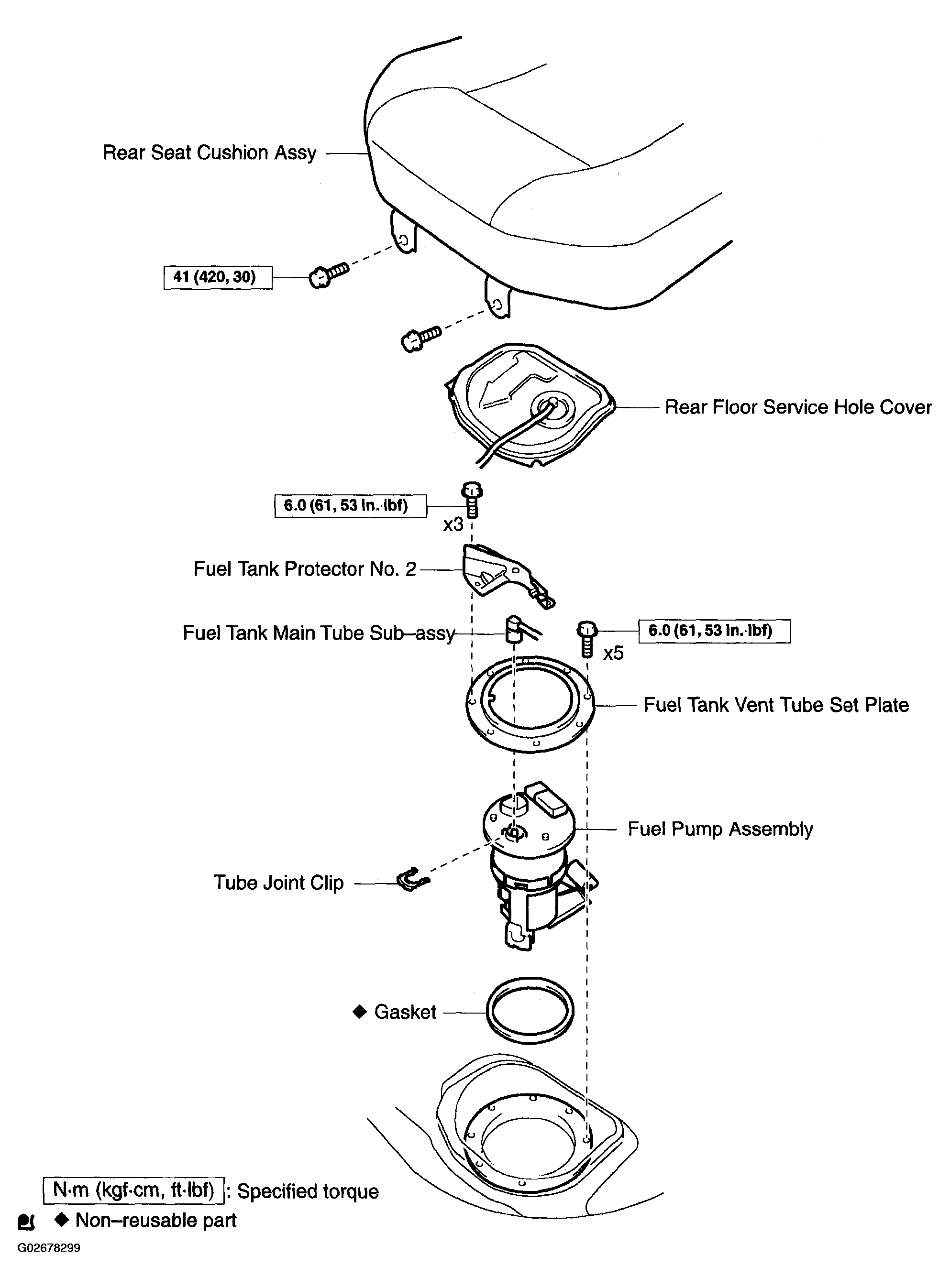 Rear Seat Cushion Assy

41 (420, 30)

Rear Floor Service Hole Cover

6.0 (61, 53 in.·lbf)

x3

Fuel Tank Protector No. 2

Fuel Tank Main Tube Sub–assy

6.0 (61, 53 in.·lbf)

x5

Fuel Tank Vent Tube Set Plate

Fuel Pump Assembly

Tube Joint Clip

◆ Gasket

N·m (kgf·cm, ft·lbf) : Specified torque

◆ Non–reusable part

G02678299