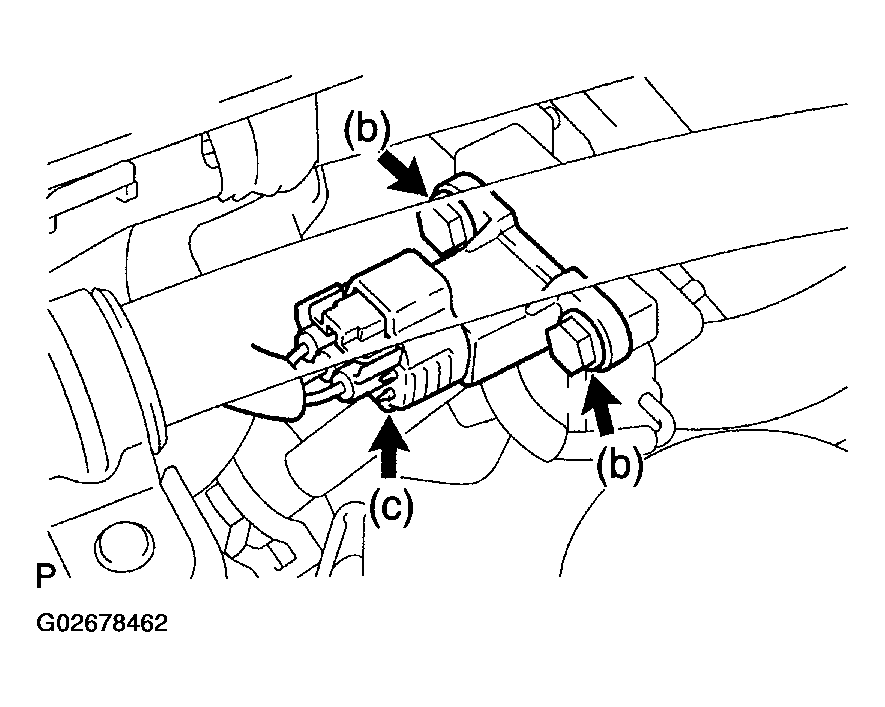 (b)
(b)
(c)
P
G02678462