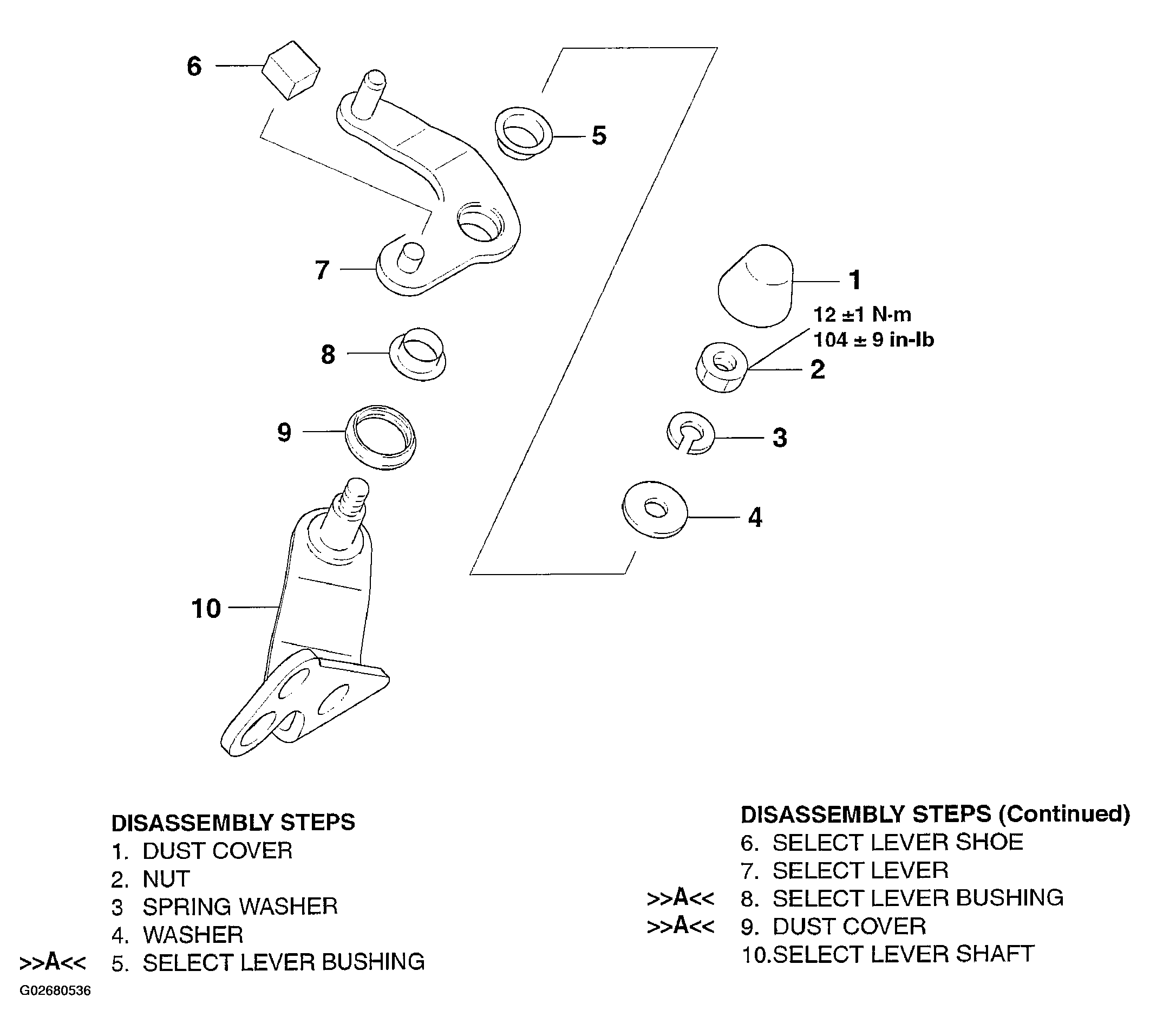 6

5

7

1

12 ±1 N·m
104 ± 9 in-lb

8

2

9

3

4

10

DISASSEMBLY STEPS
1. DUST COVER
2. NUT
3 SPRING WASHER
4. WASHER
>>A<< 5. SELECT LEVER BUSHING

DISASSEMBLY STEPS (Continued)
6. SELECT LEVER SHOE
7. SELECT LEVER
>>A<< 8. SELECT LEVER BUSHING
>>A<< 9. DUST COVER
10.SELECT LEVER SHAFT

G02680536