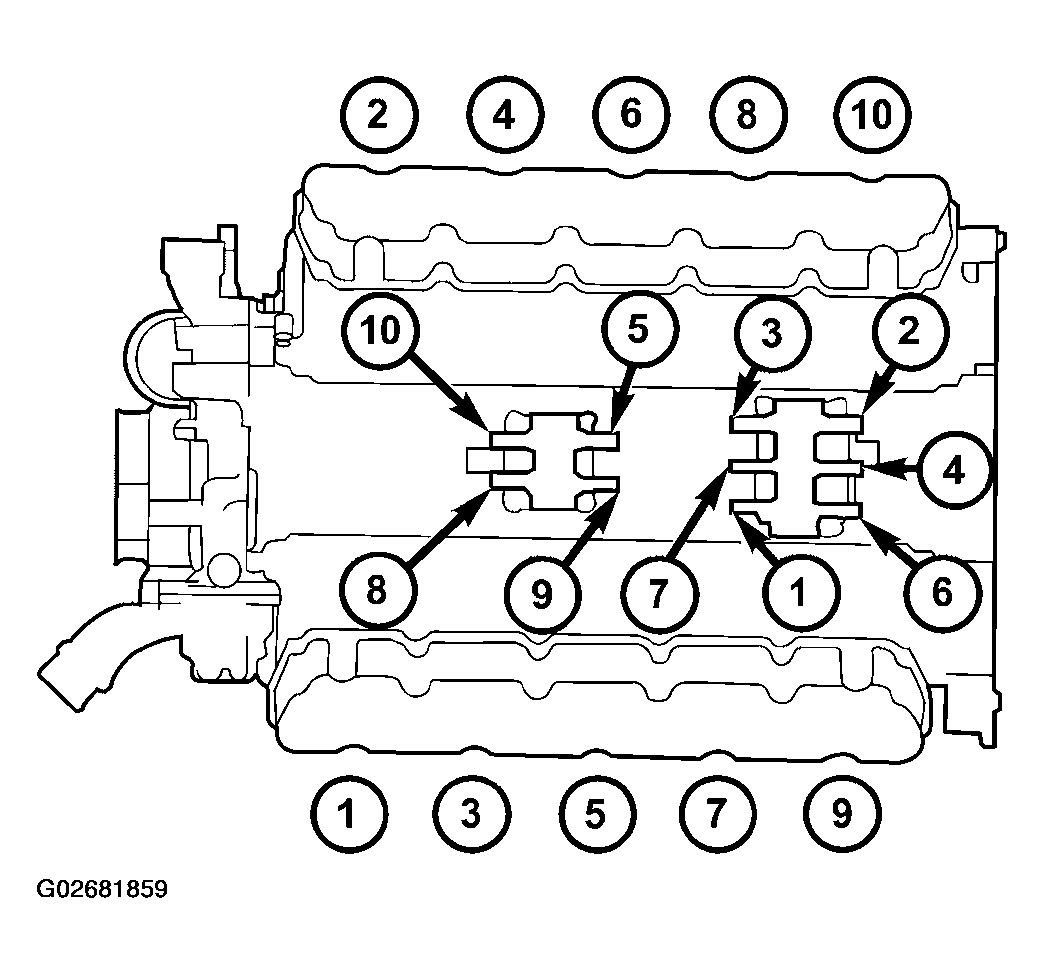 2 4 6 8 10

10 5 3 2

4

8 9 7 1 6

1 3 5 7 9

G02681859