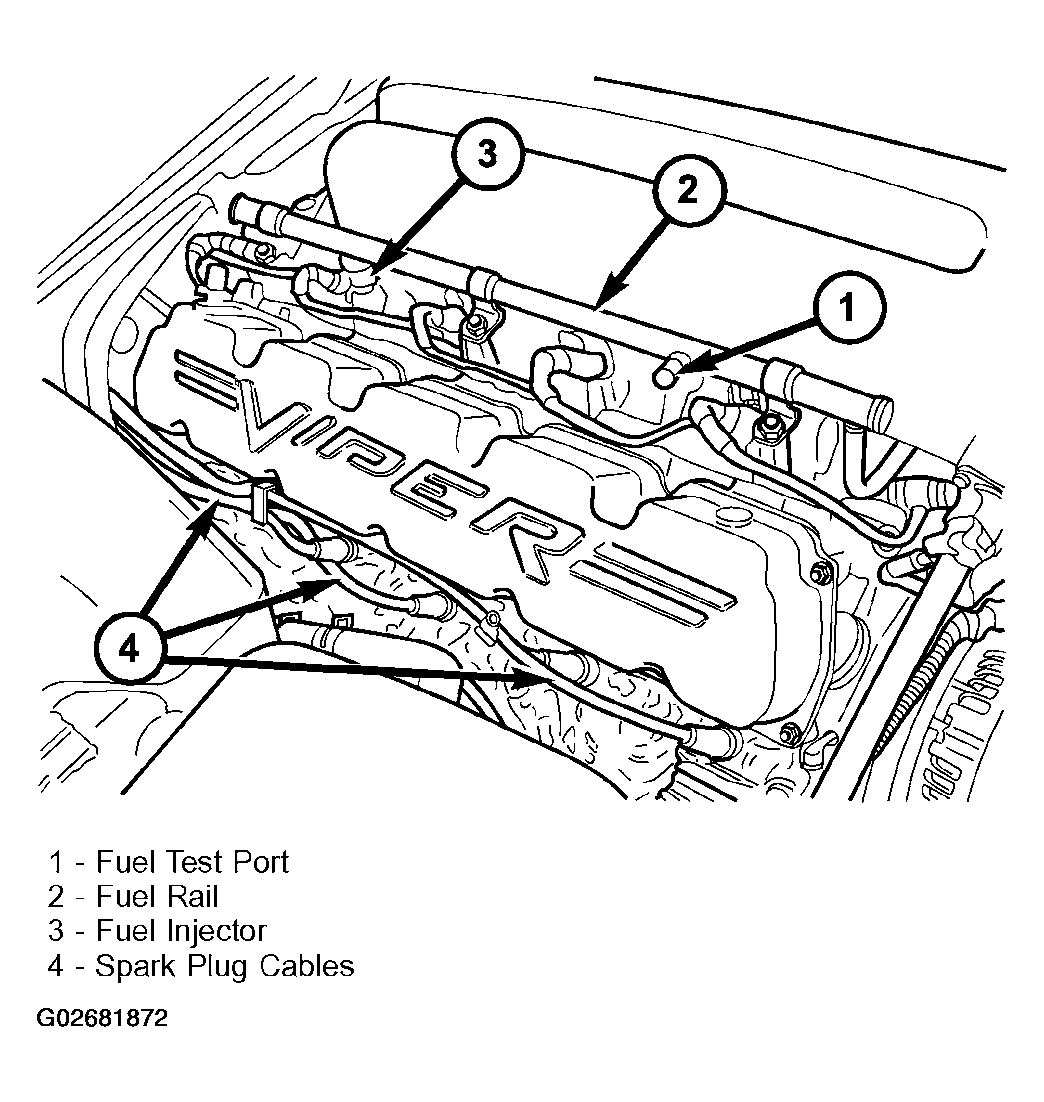 3
2
1
VIPER
4

1 - Fuel Test Port
2 - Fuel Rail
3 - Fuel Injector
4 - Spark Plug Cables

G02681872