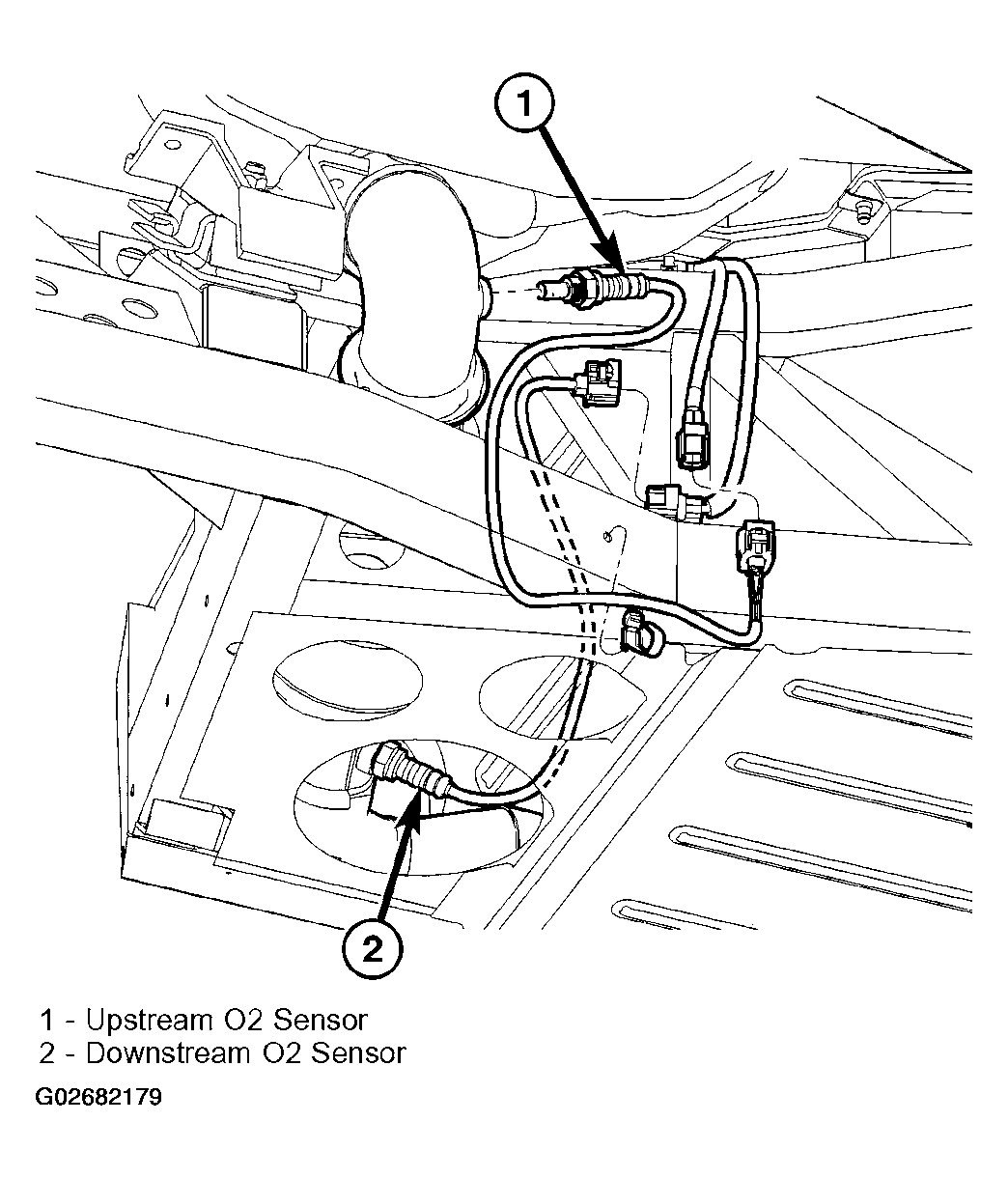 1

2

1 - Upstream O2 Sensor
2 - Downstream O2 Sensor

G02682179