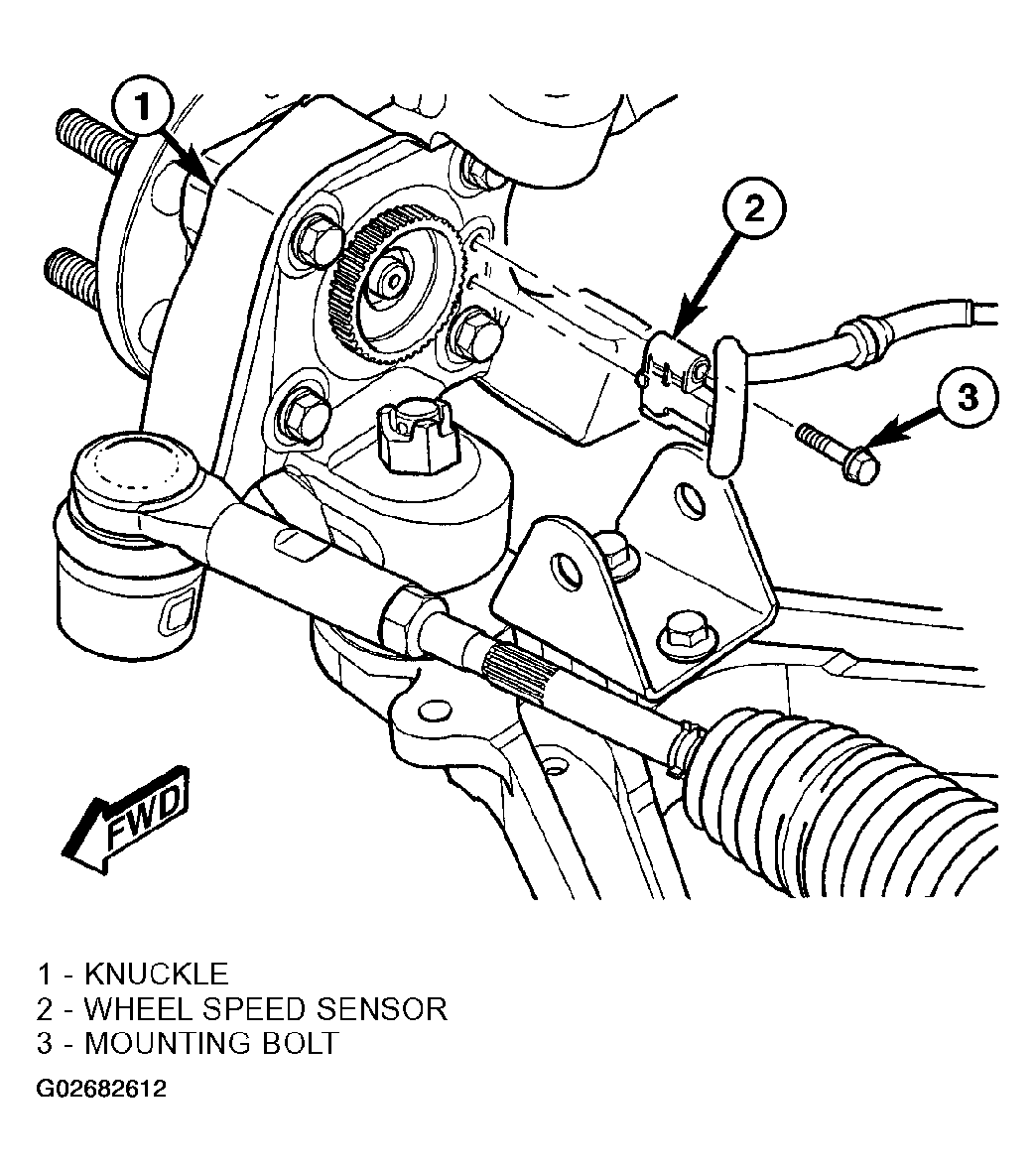 1
2
3
FWD

1 - KNUCKLE
2 - WHEEL SPEED SENSOR
3 - MOUNTING BOLT

G02682612