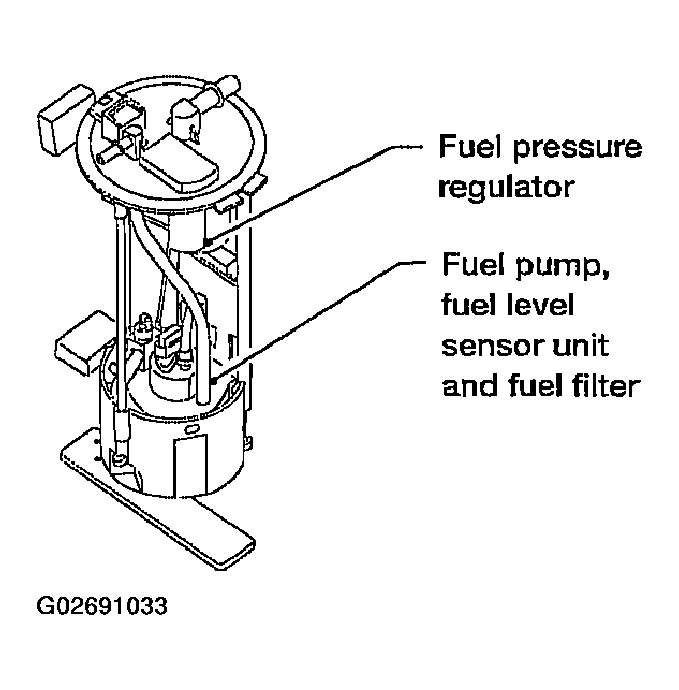 Fuel pressure regulator

Fuel pump, fuel level sensor unit and fuel filter

G02691033