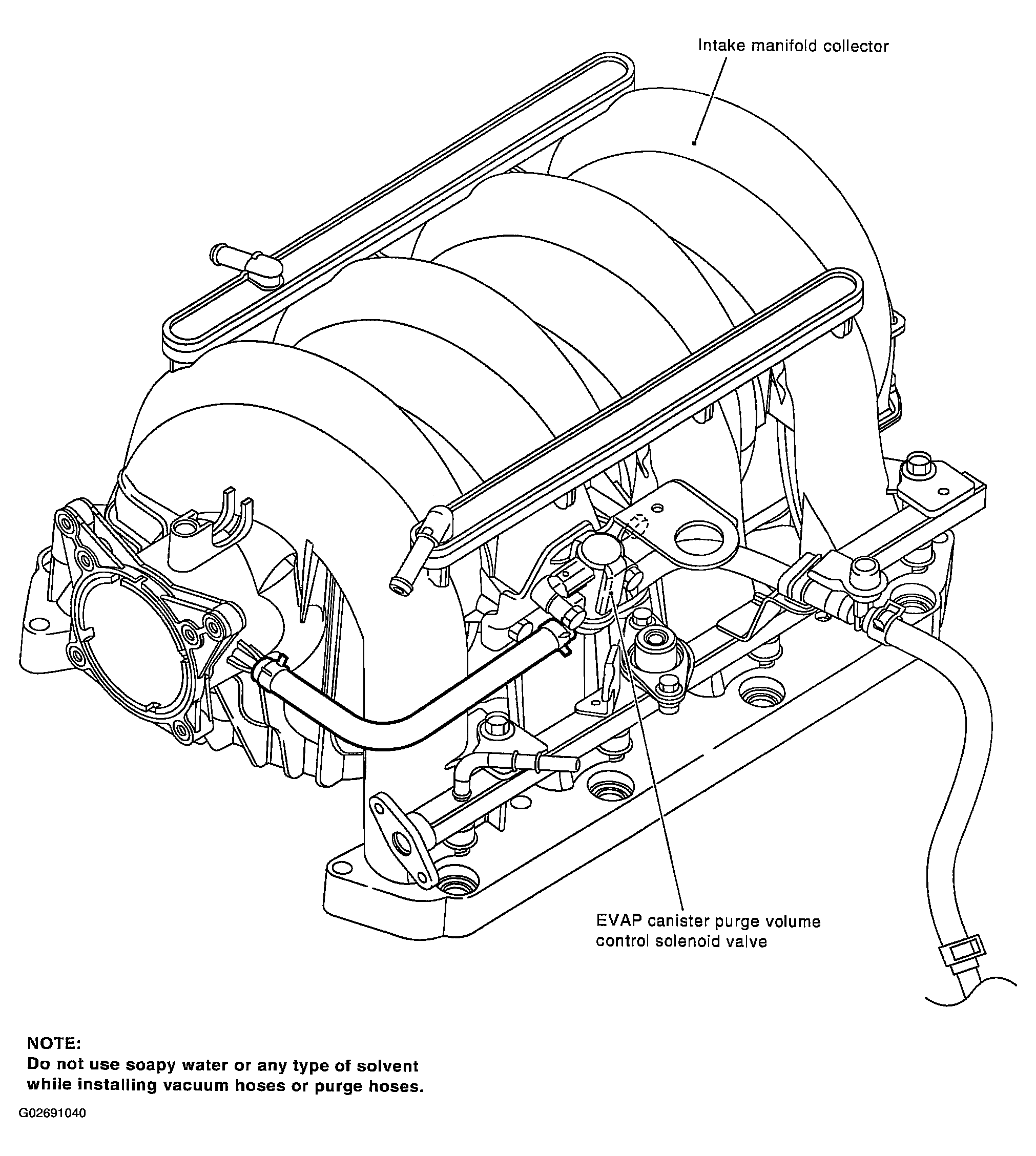 Intake manifold collector

EVAP canister purge volume control solenoid valve

NOTE:
Do not use soapy water or any type of solvent while installing vacuum hoses or purge hoses.

G02691040