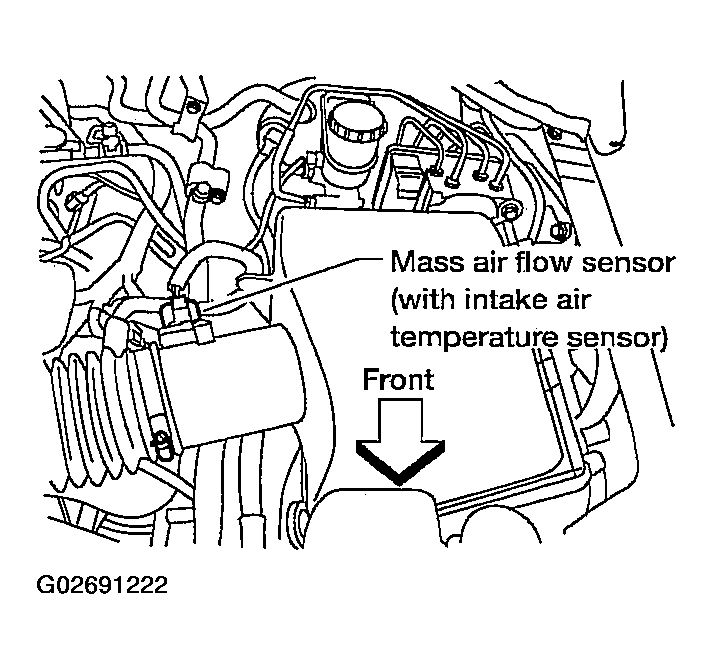 Mass air flow sensor
(with intake air
temperature sensor)

Front

G02691222