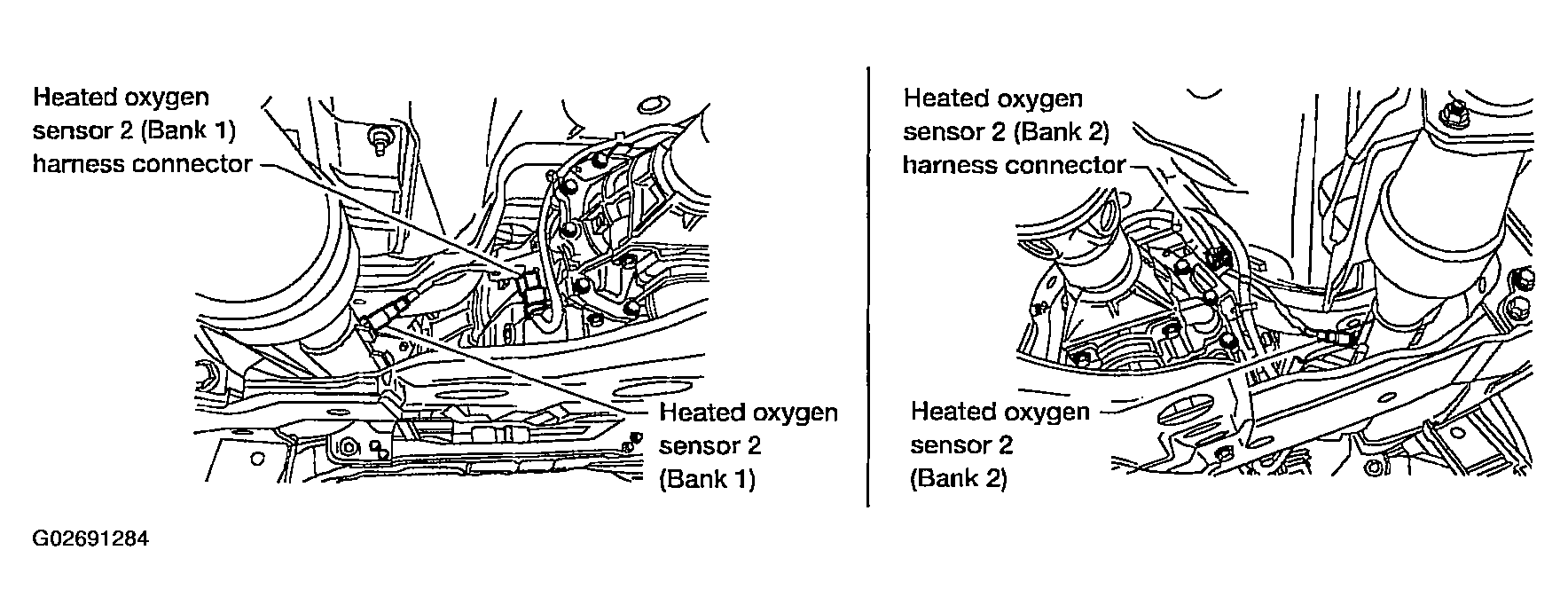 Heated oxygen sensor 2 (Bank 1) harness connector

Heated oxygen sensor 2 (Bank 1)

Heated oxygen sensor 2 (Bank 2) harness connector

Heated oxygen sensor 2 (Bank 2)

G02691284