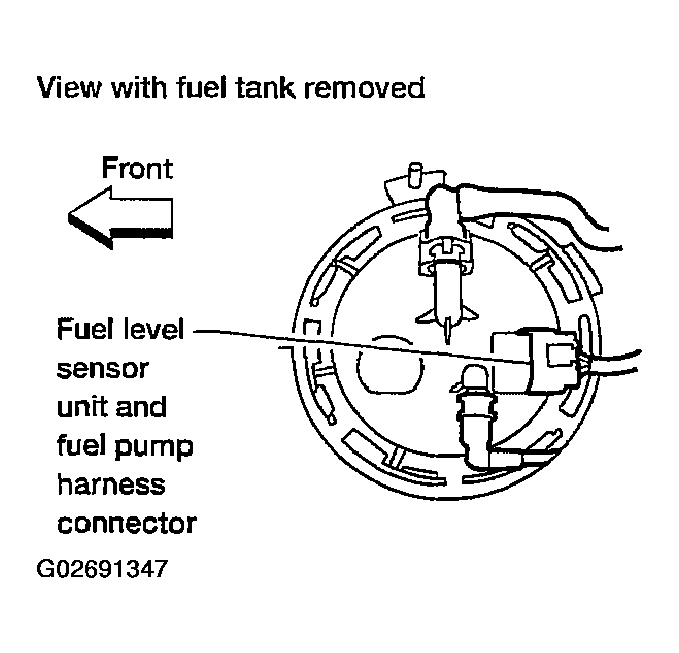 View with fuel tank removed

Front

Fuel level sensor unit and fuel pump harness connector

G02691347