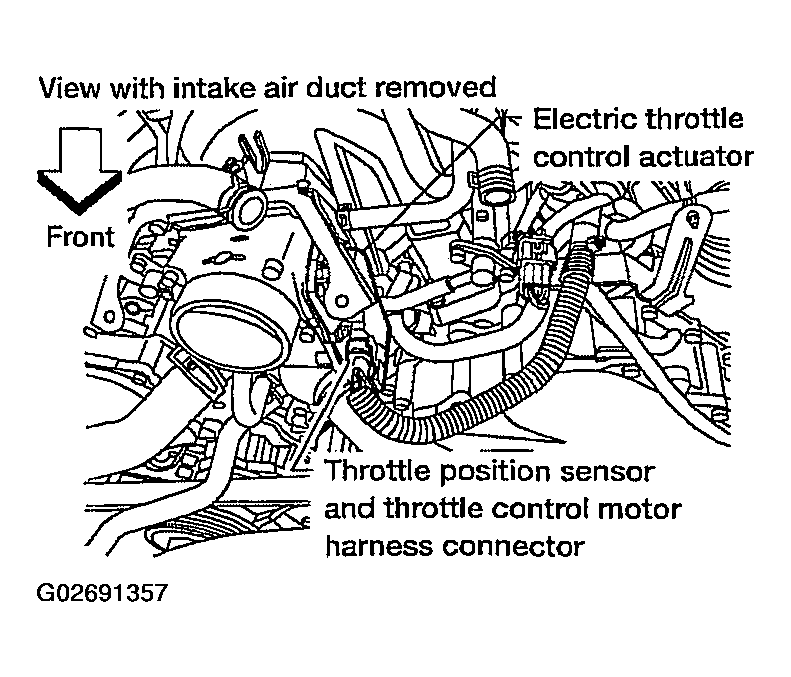 View with intake air duct removed

Electric throttle control actuator

Front

Throttle position sensor and throttle control motor harness connector

G02691357