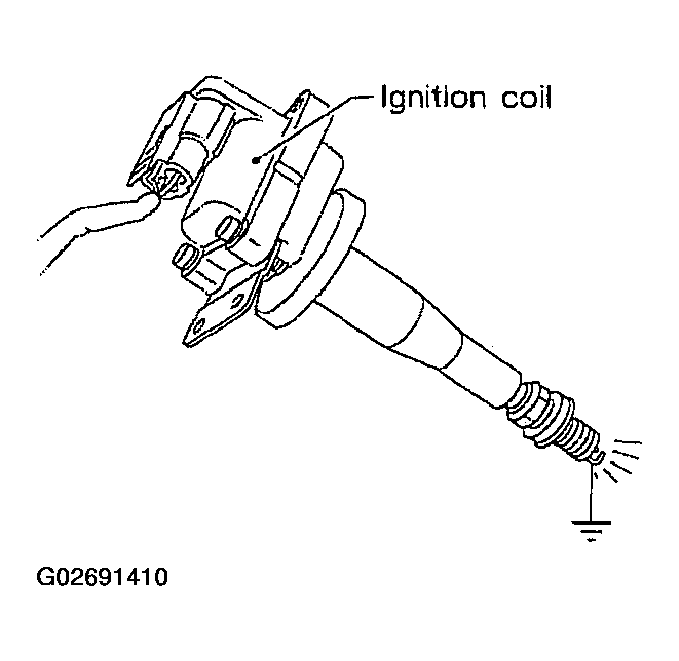 Ignition coil

G02691410