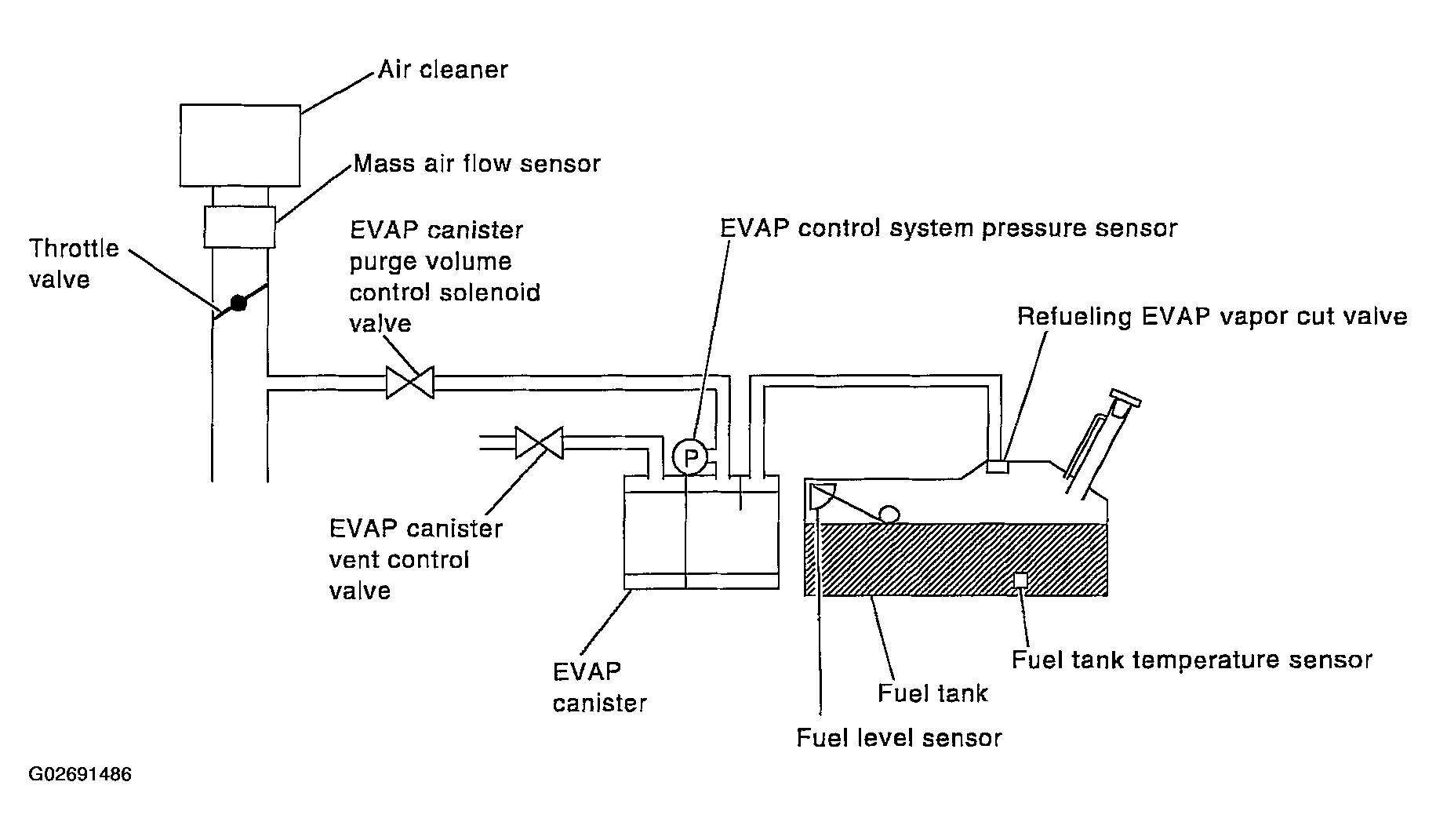 Air cleaner

Mass air flow sensor

Throttle valve

EVAP canister purge volume control solenoid valve

EVAP control system pressure sensor

Refueling EVAP vapor cut valve

P

EVAP canister vent control valve

EVAP canister

Fuel tank temperature sensor

Fuel tank

Fuel level sensor

G02691486