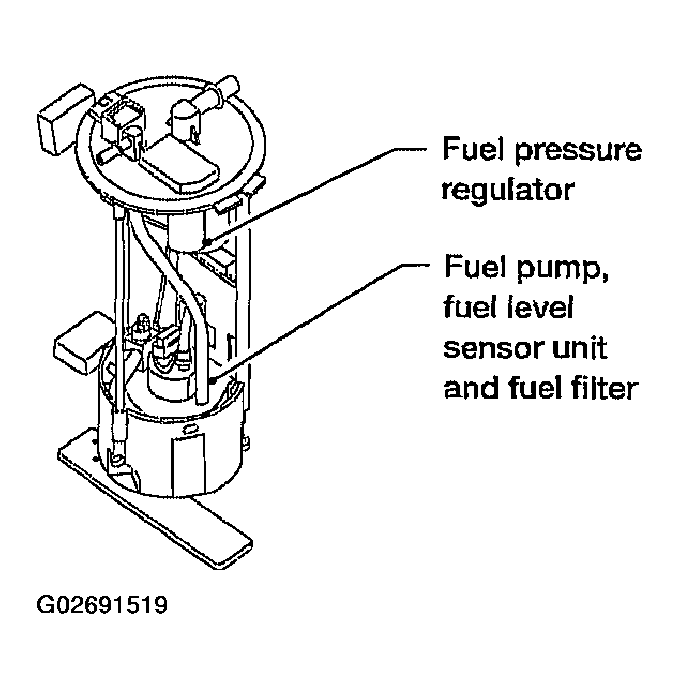 Fuel pressure regulator

Fuel pump, fuel level sensor unit and fuel filter

G02691519