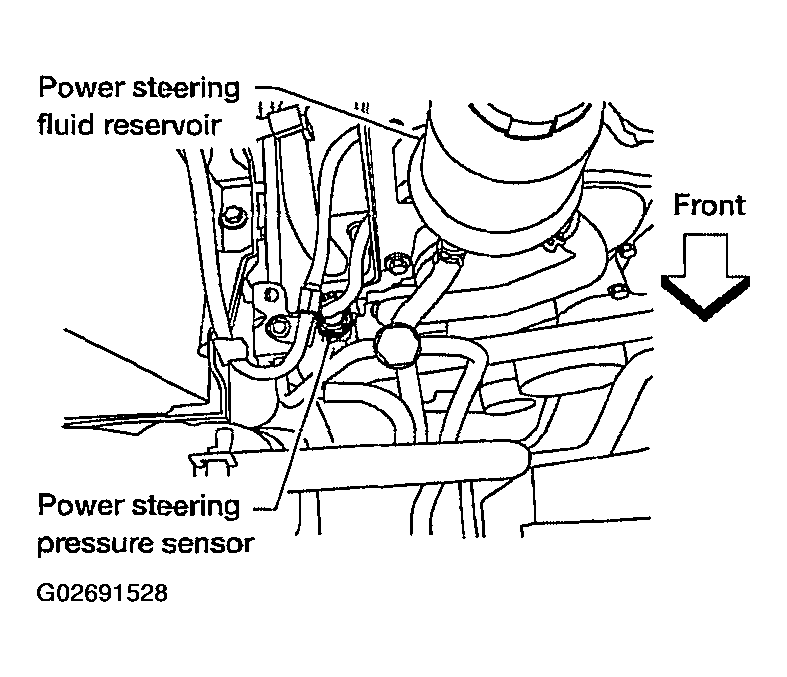 Power steering fluid reservoir

Front

Power steering pressure sensor

G02691528