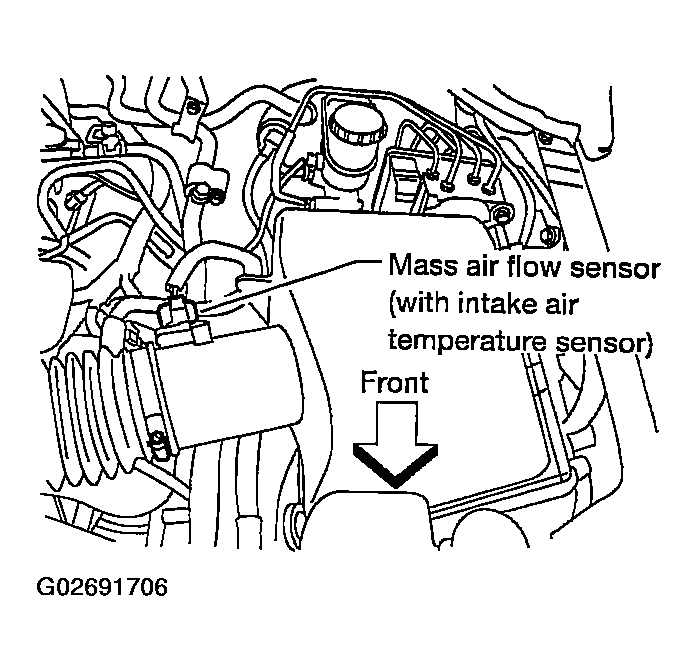 Mass air flow sensor (with intake air temperature sensor)

Front

G02691706