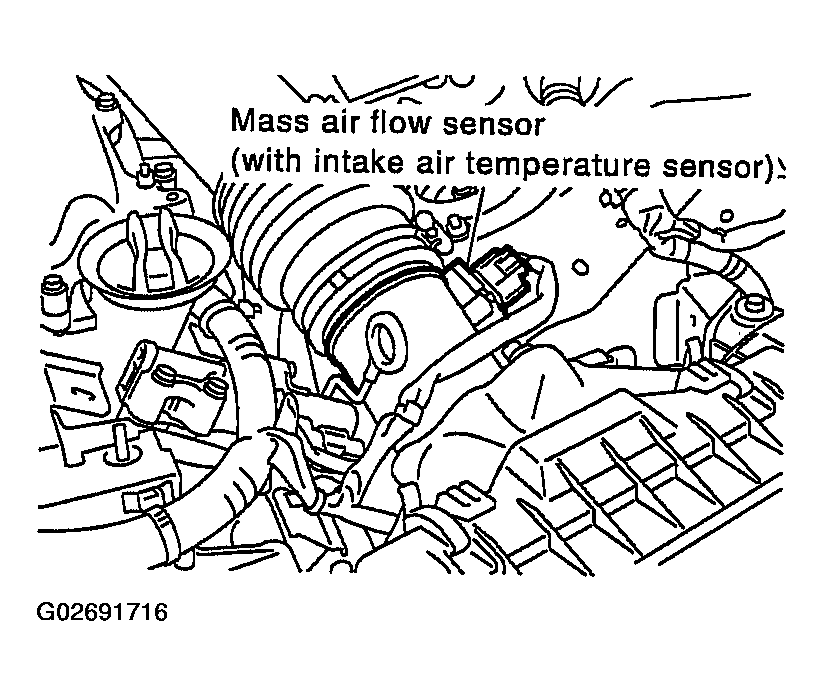 Mass air flow sensor
(with intake air temperature sensor)

G02691716