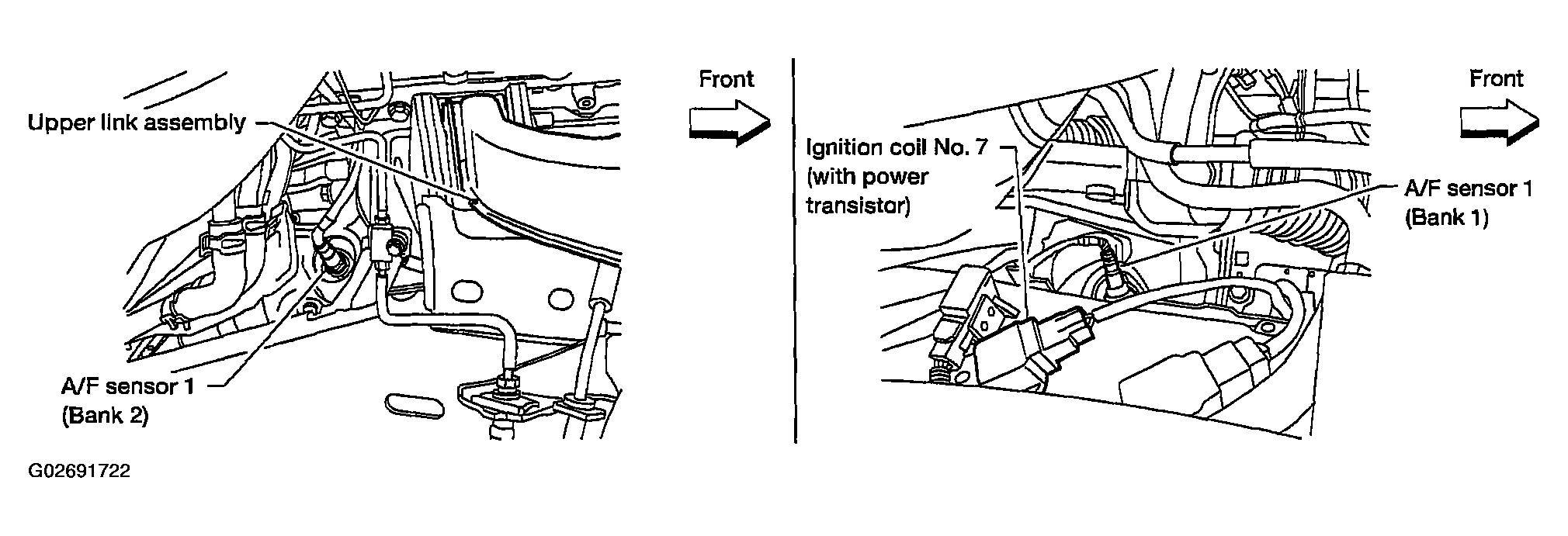 Upper link assembly

Front

A/F sensor 1
(Bank 2)

Ignition coil No. 7
(with power
transistor)

Front

A/F sensor 1
(Bank 1)

G02691722