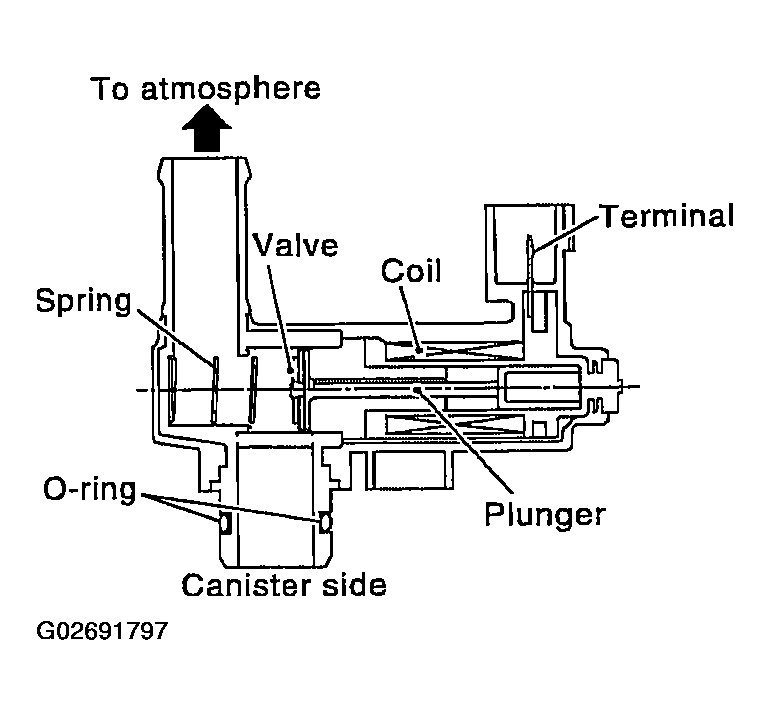 To atmosphere

Terminal

Valve

Coil

Spring

O-ring

Plunger

Canister side

G02691797