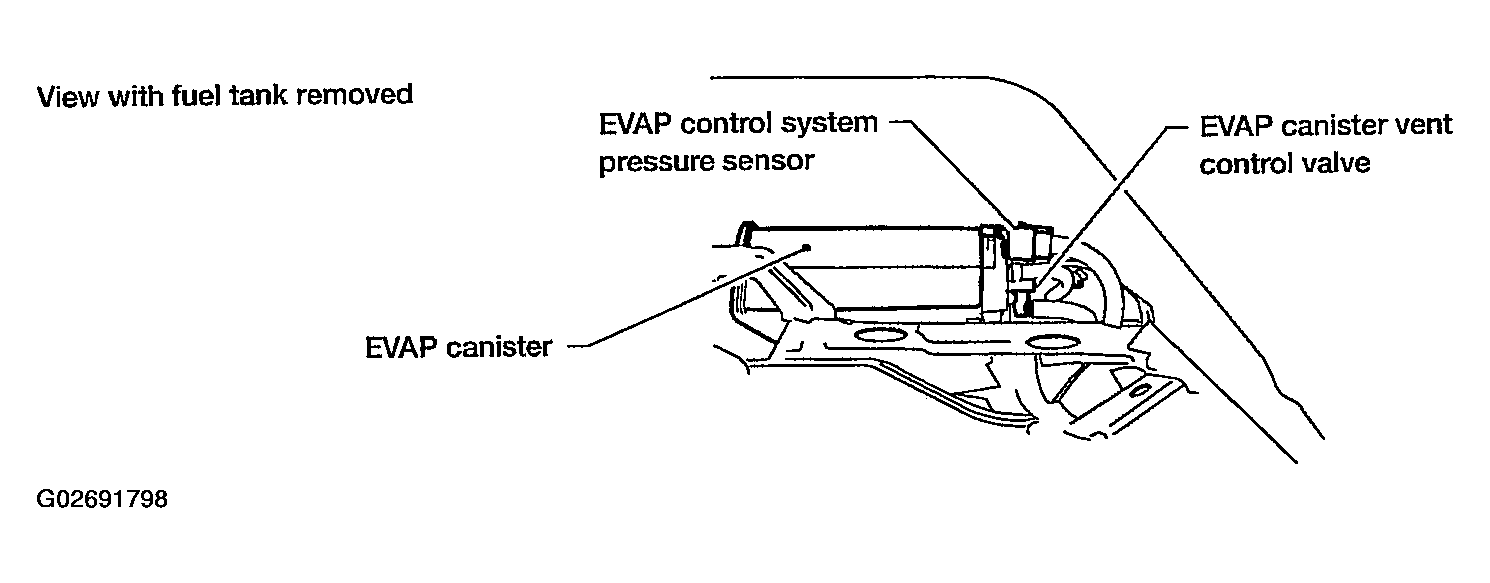 View with fuel tank removed

EVAP control system pressure sensor

EVAP canister vent control valve

EVAP canister

G02691798