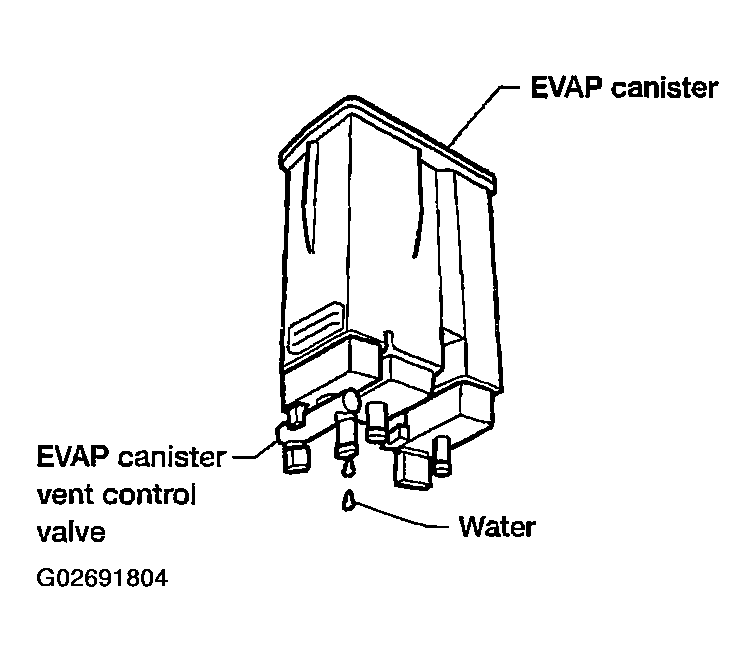 EVAP canister

EVAP canister vent control valve

Water

G02691804