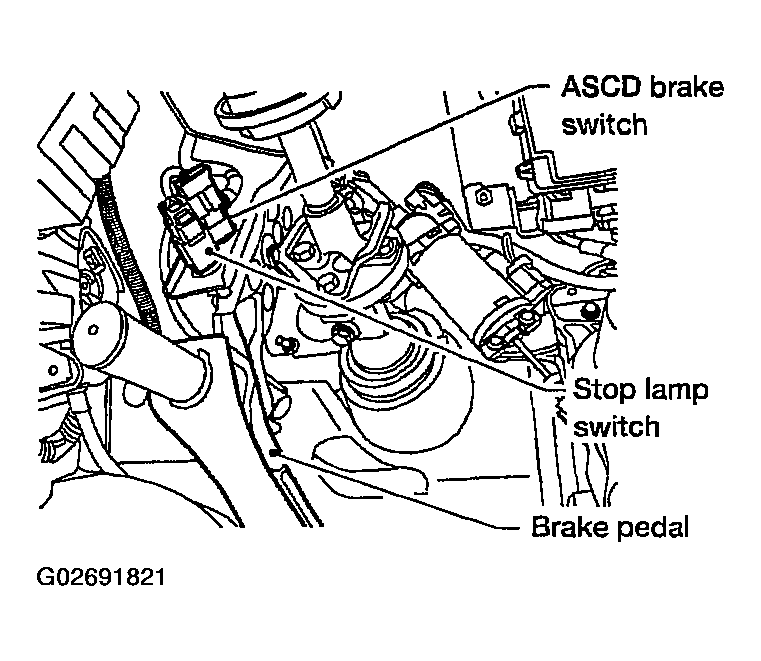 ASCD brake switch

Stop lamp switch

Brake pedal

G02691821