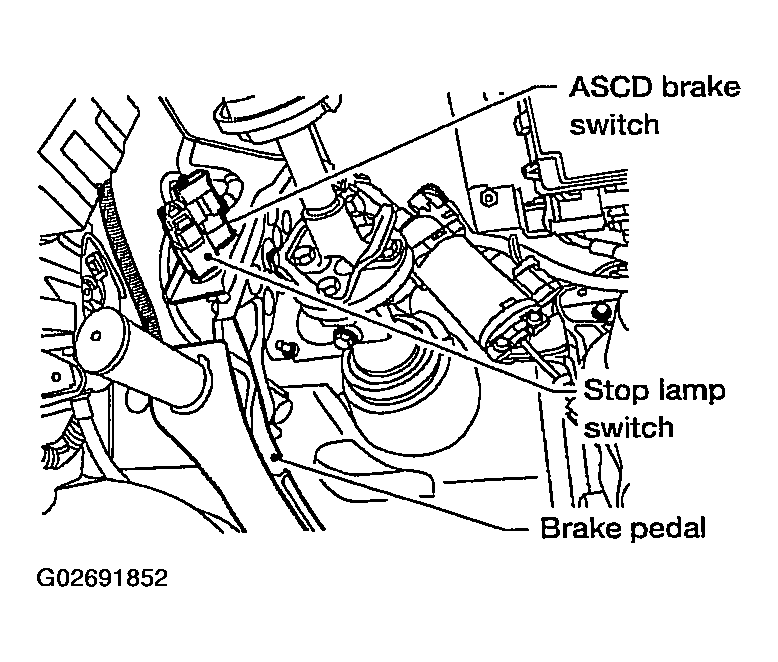 ASCD brake switch

Stop lamp switch

Brake pedal

G02691852