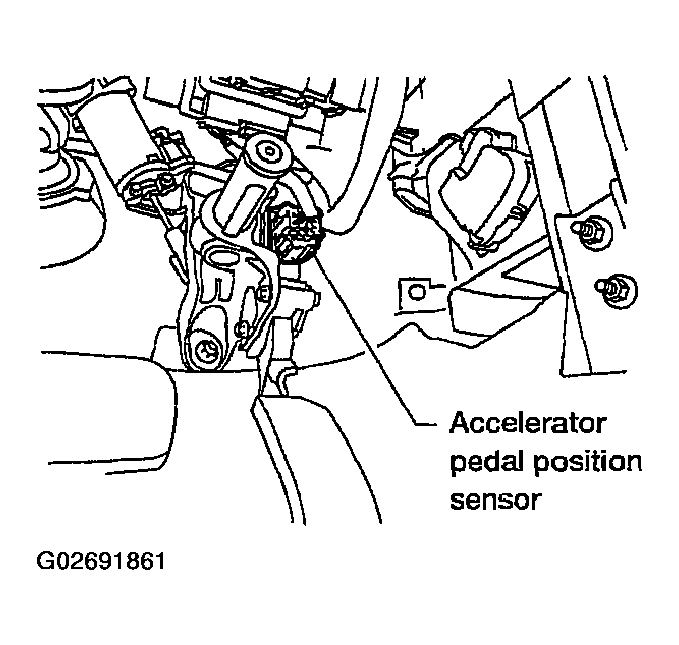 Accelerator pedal position sensor

G02691861