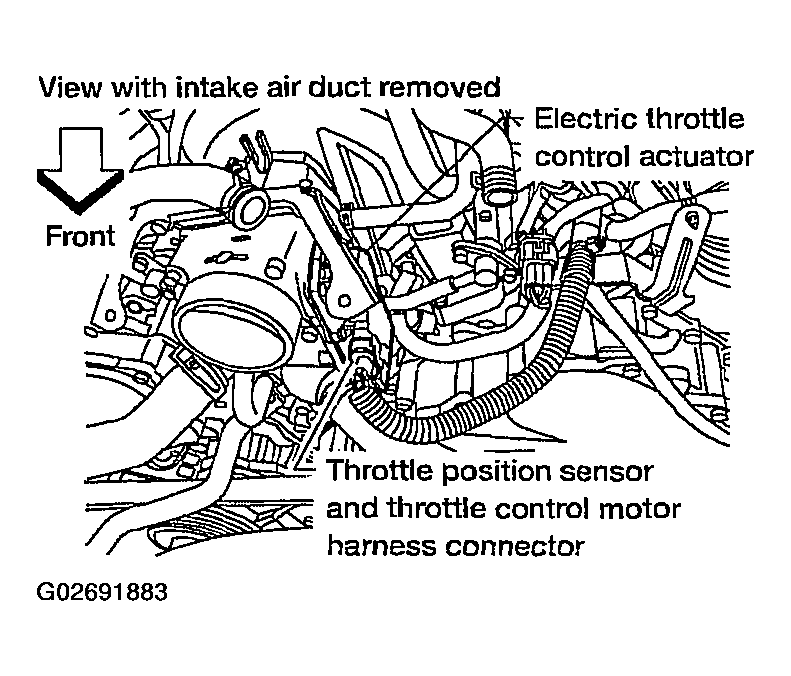 View with intake air duct removed

Electric throttle control actuator

Front

Throttle position sensor and throttle control motor harness connector

G02691883