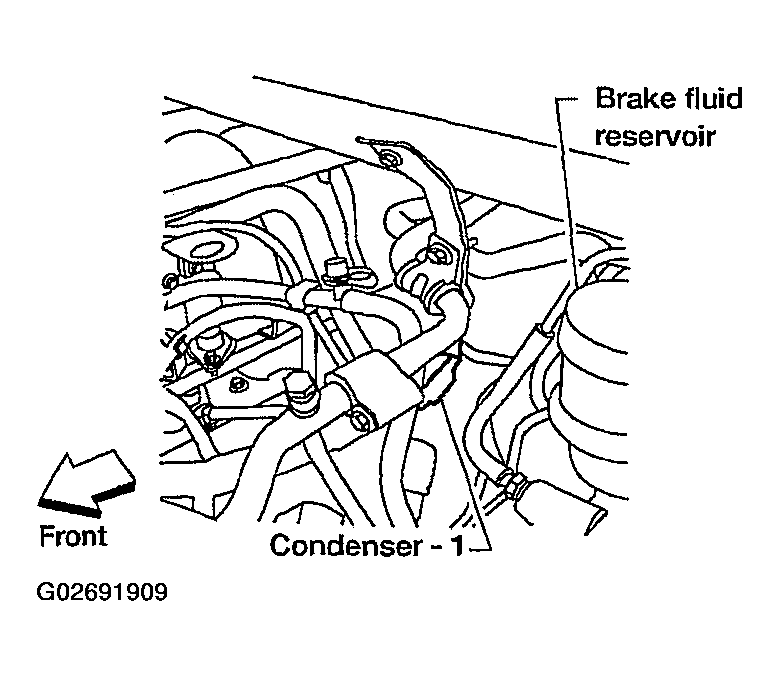 Brake fluid reservoir

Front

Condenser - 1

G02691909