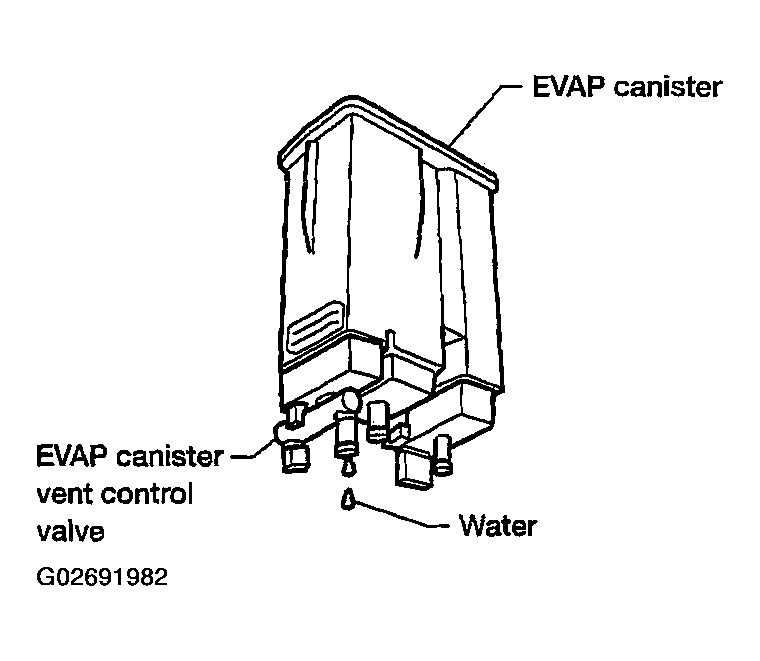 EVAP canister

EVAP canister vent control valve

Water

G02691982