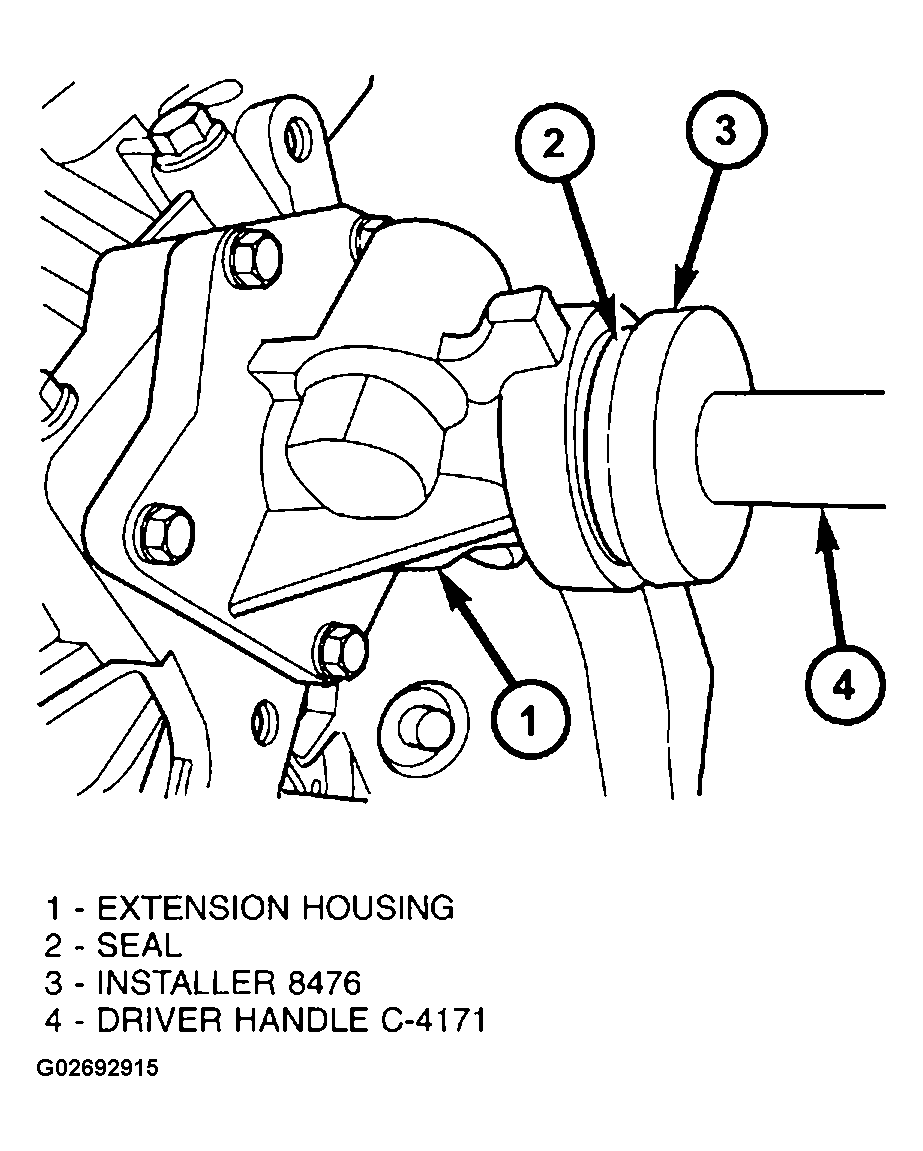 2
3
1
4

1 - EXTENSION HOUSING
2 - SEAL
3 - INSTALLER 8476
4 - DRIVER HANDLE C-4171

G02692915