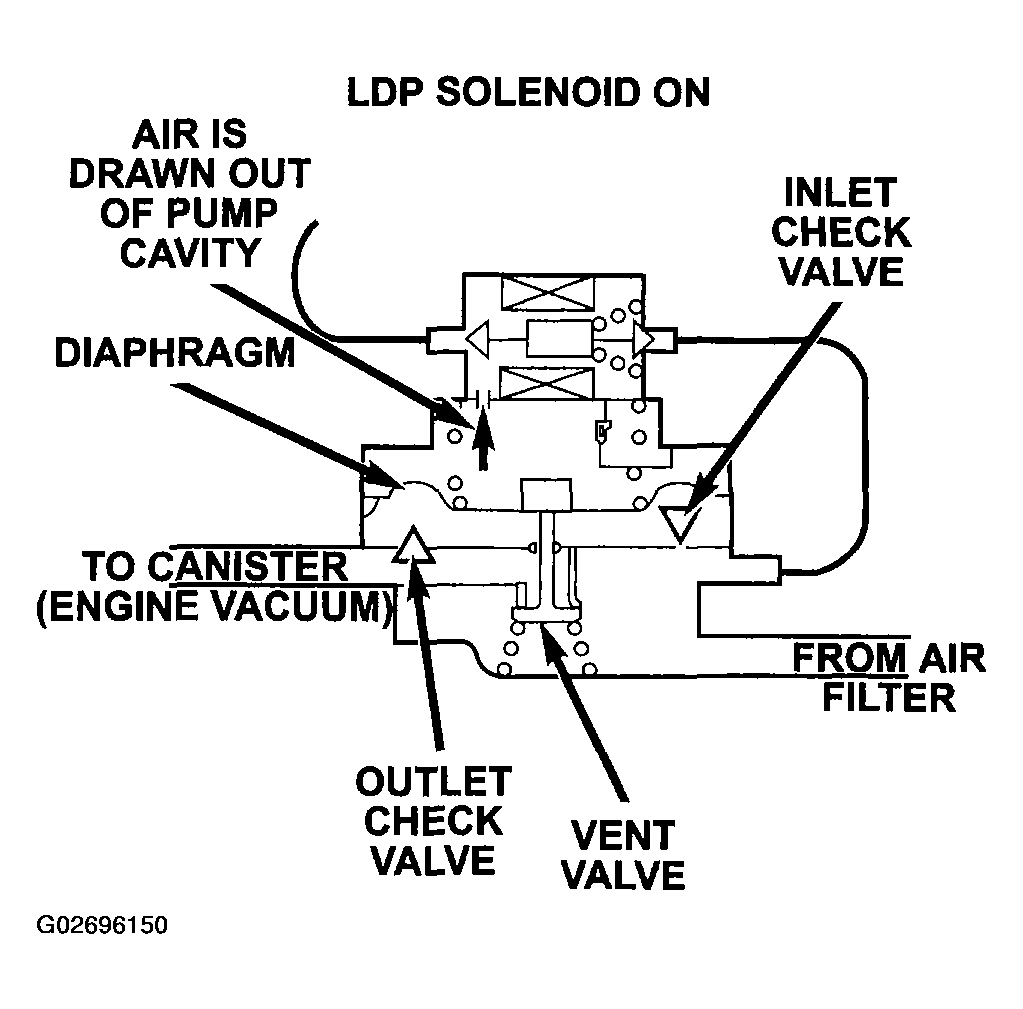 LDP SOLENOID ON

AIR IS DRAWN OUT OF PUMP CAVITY

INLET CHECK VALVE

DIAPHRAGM

TO CANISTER (ENGINE VACUUM)

FROM AIR FILTER

OUTLET CHECK VALVE

VENT VALVE

G02696150