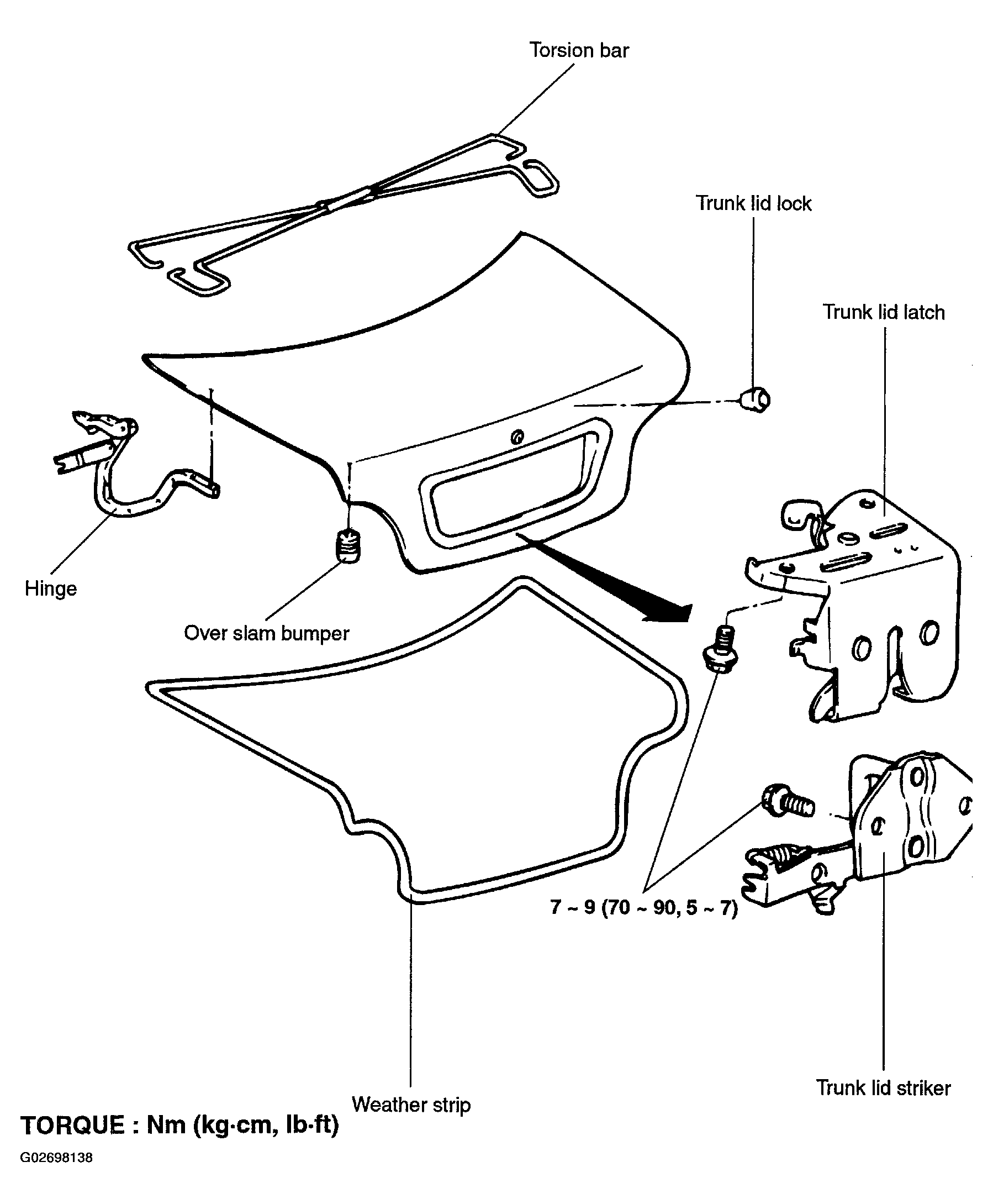 Torsion bar

Trunk lid lock

Trunk lid latch

Hinge

Over slam bumper

7 ~ 9 (70 ~ 90, 5 ~ 7)

Weather strip

Trunk lid striker

TORQUE : Nm (kg·cm, lb·ft)

G02698138