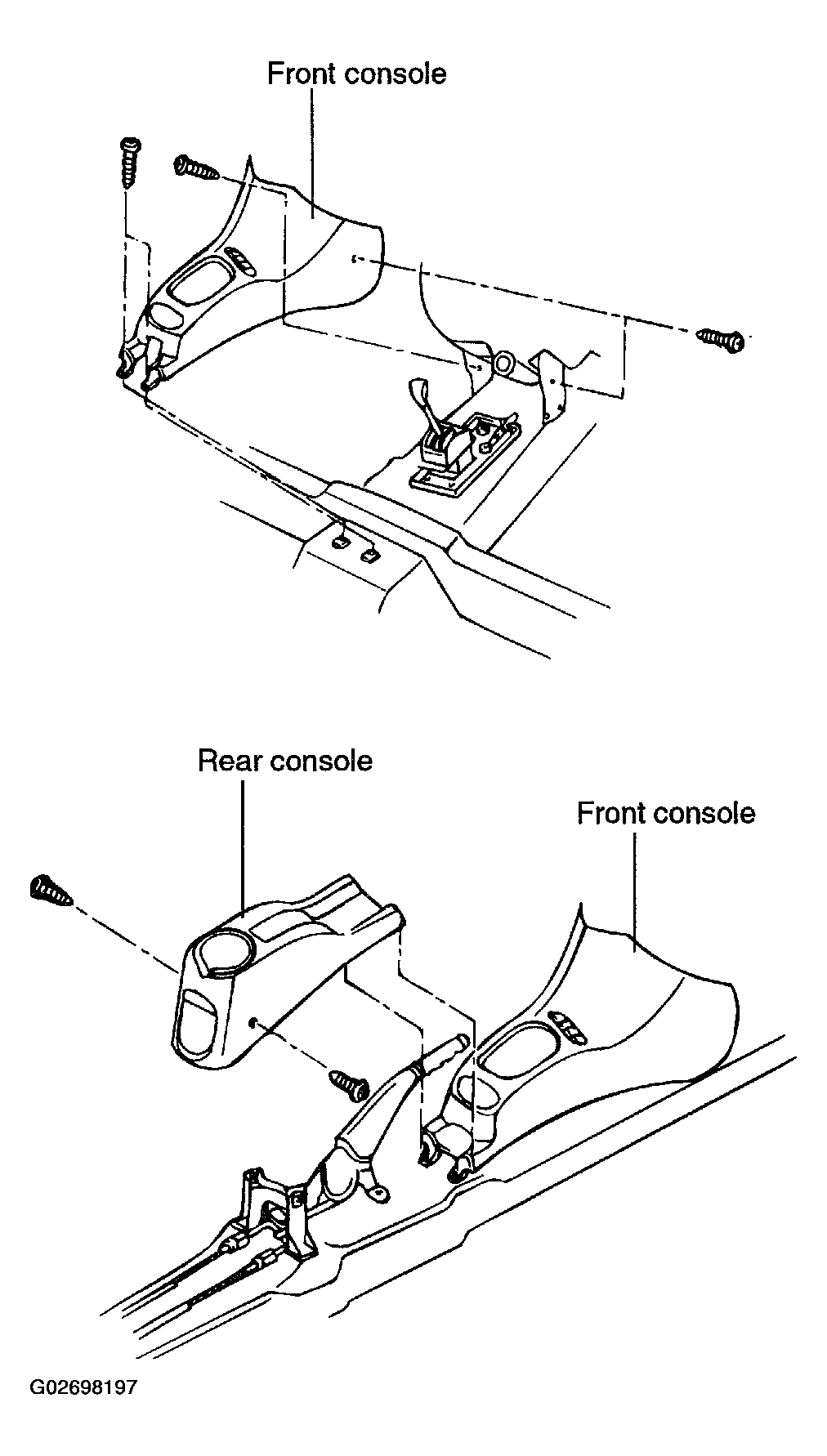 Front console

Rear console

Front console

G02698197