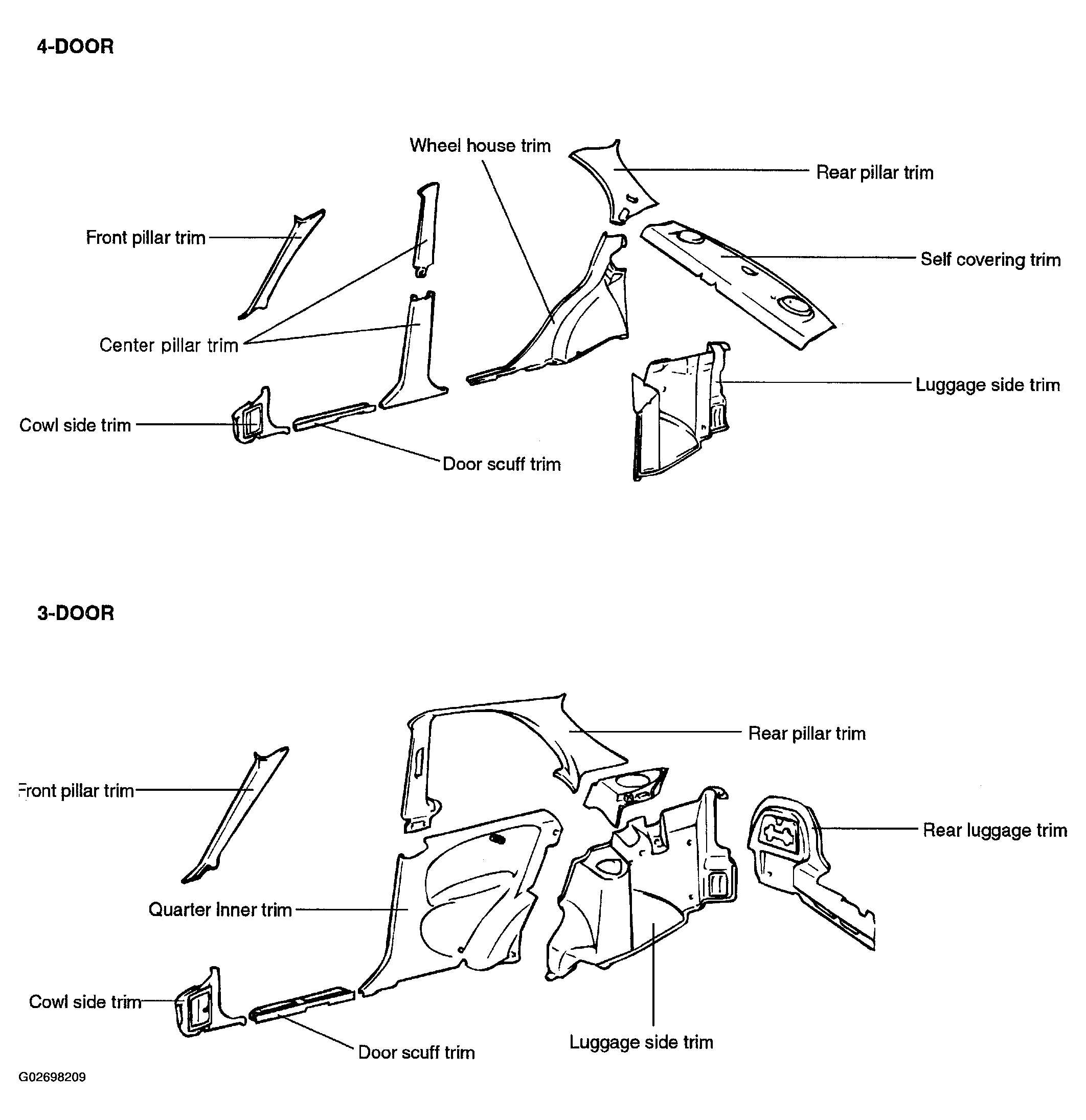 4-DOOR

Wheel house trim
Rear pillar trim
Front pillar trim
Self covering trim
Center pillar trim
Luggage side trim
Cowl side trim
Door scuff trim

3-DOOR

Rear pillar trim
Front pillar trim
Rear luggage trim
Quarter Inner trim
Cowl side trim
Door scuff trim
Luggage side trim

G02698209