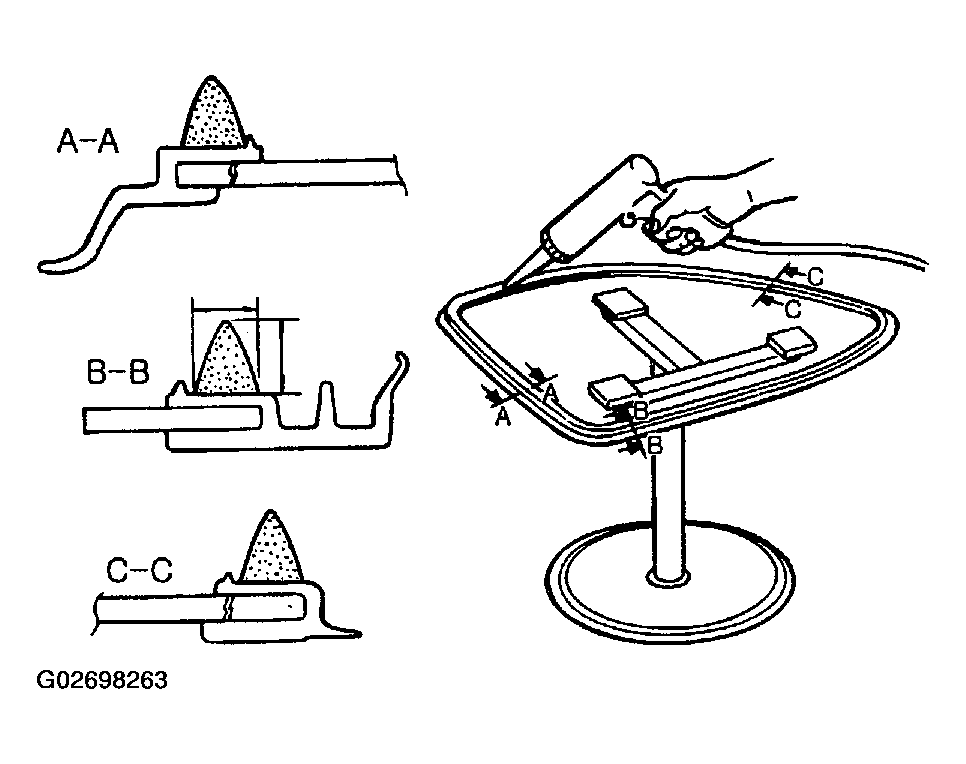 A-A

B-B

C-C

C
C
A
A
B
B

G02698263