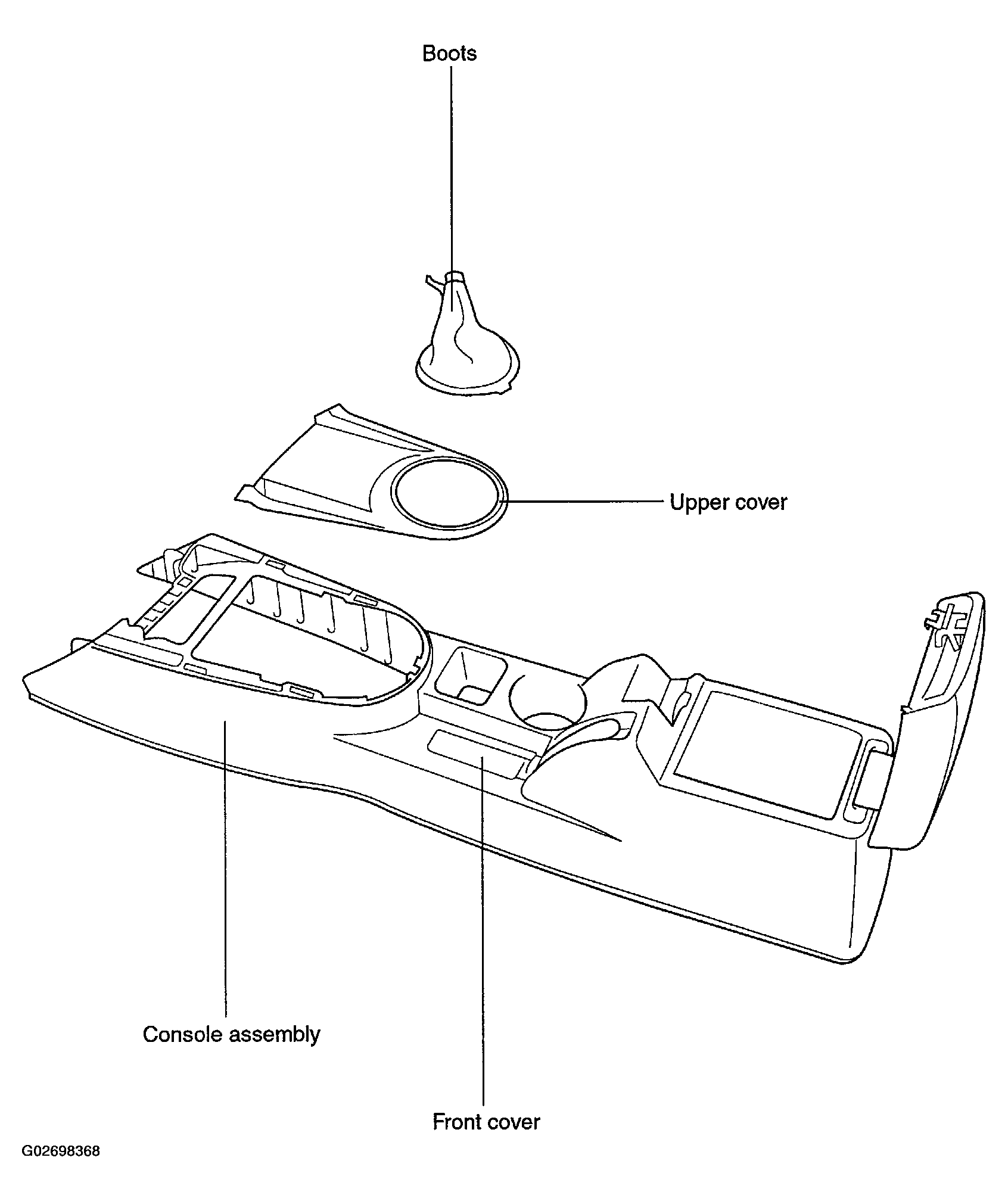 Boots

Upper cover

Console assembly

Front cover

G02698368