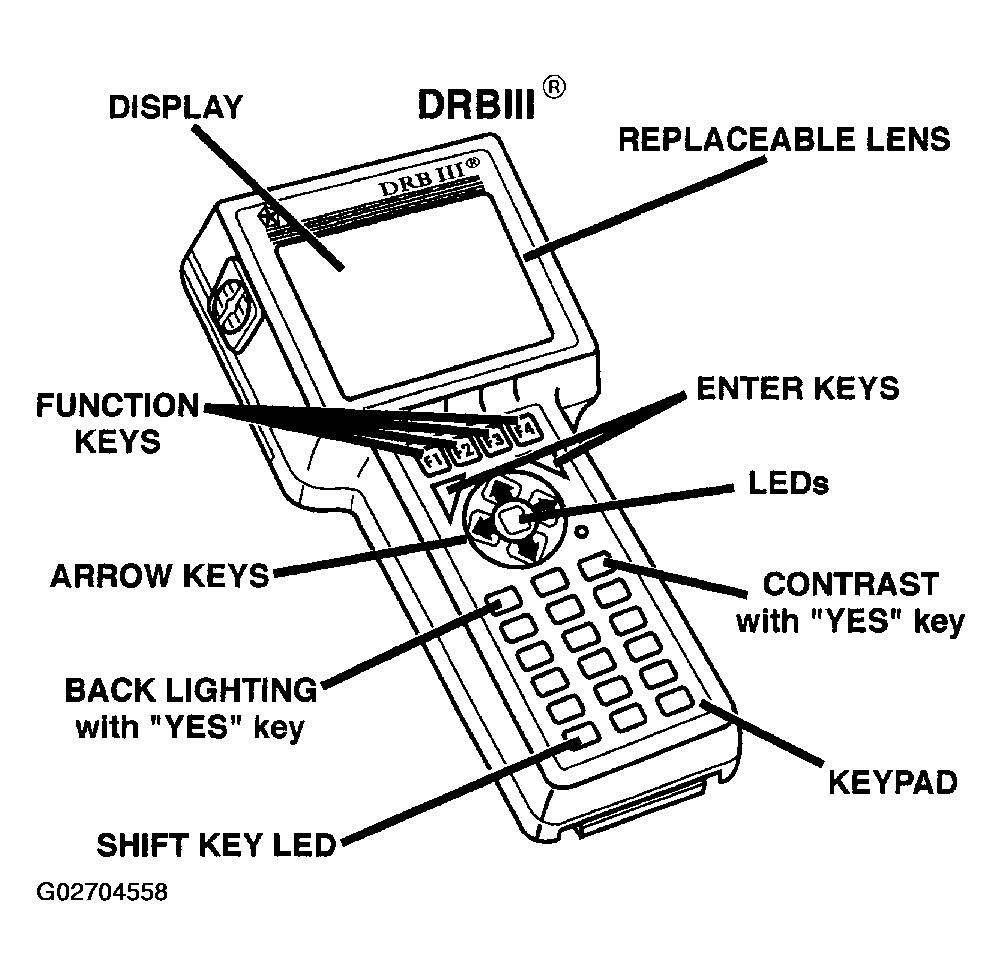 DISPLAY

DRBIII®

REPLACEABLE LENS

DRB III®

FUNCTION KEYS

F1 F2 F3 F4

ENTER KEYS

LEDs

ARROW KEYS

CONTRAST with "YES" key

BACK LIGHTING with "YES" key

KEYPAD

SHIFT KEY LED

G02704558