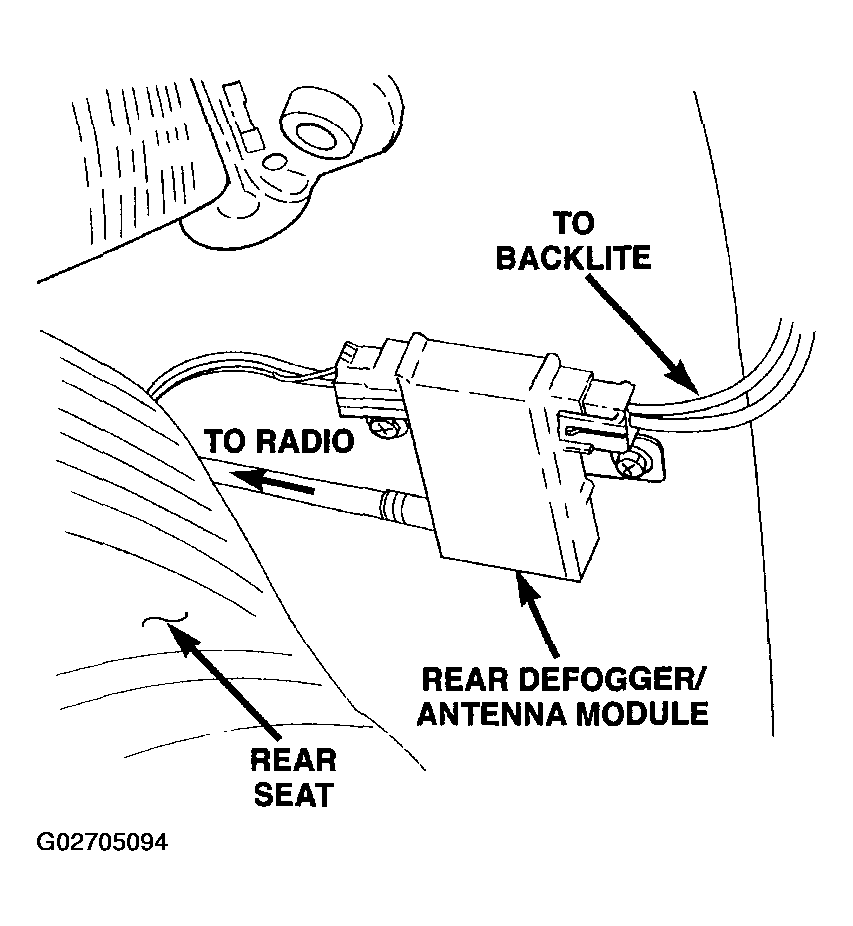 TO BACKLITE

TO RADIO

REAR DEFOGGER/ ANTENNA MODULE

REAR SEAT

G02705094