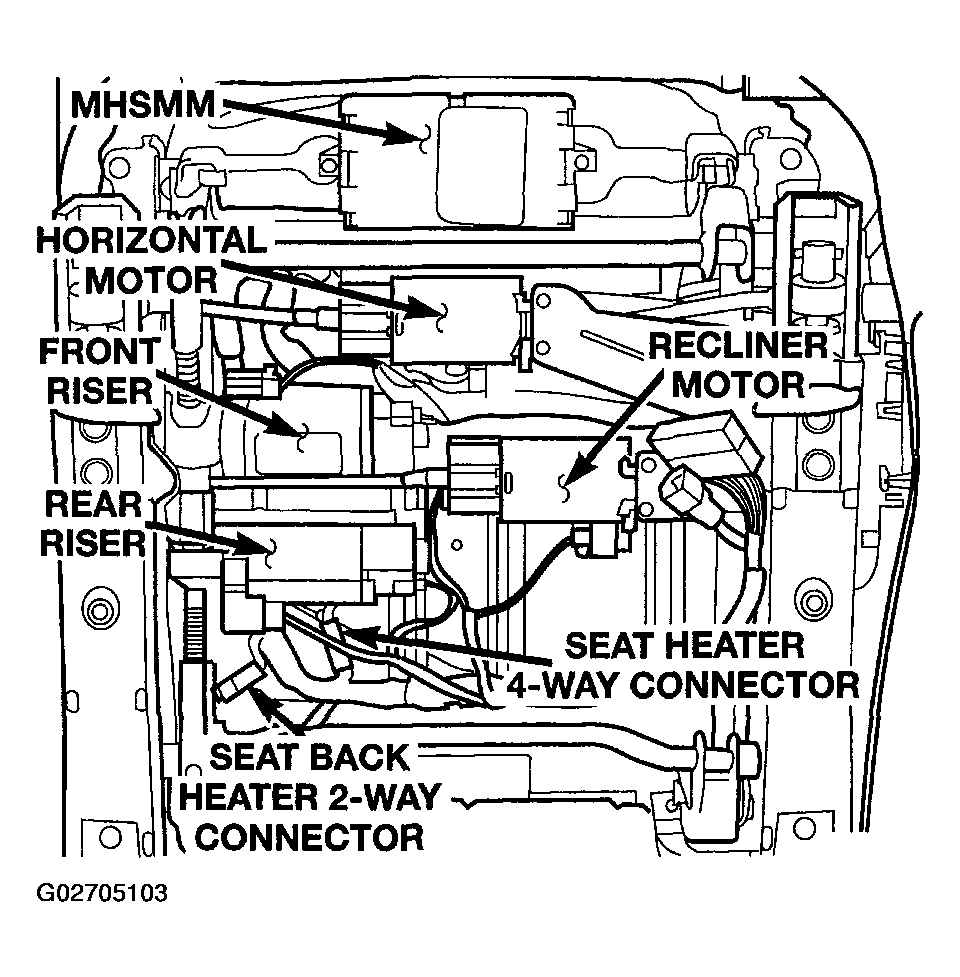 MHSMM

HORIZONTAL MOTOR

FRONT RISER

RECLINER MOTOR

REAR RISER

SEAT HEATER 4-WAY CONNECTOR

SEAT BACK HEATER 2-WAY CONNECTOR

G02705103