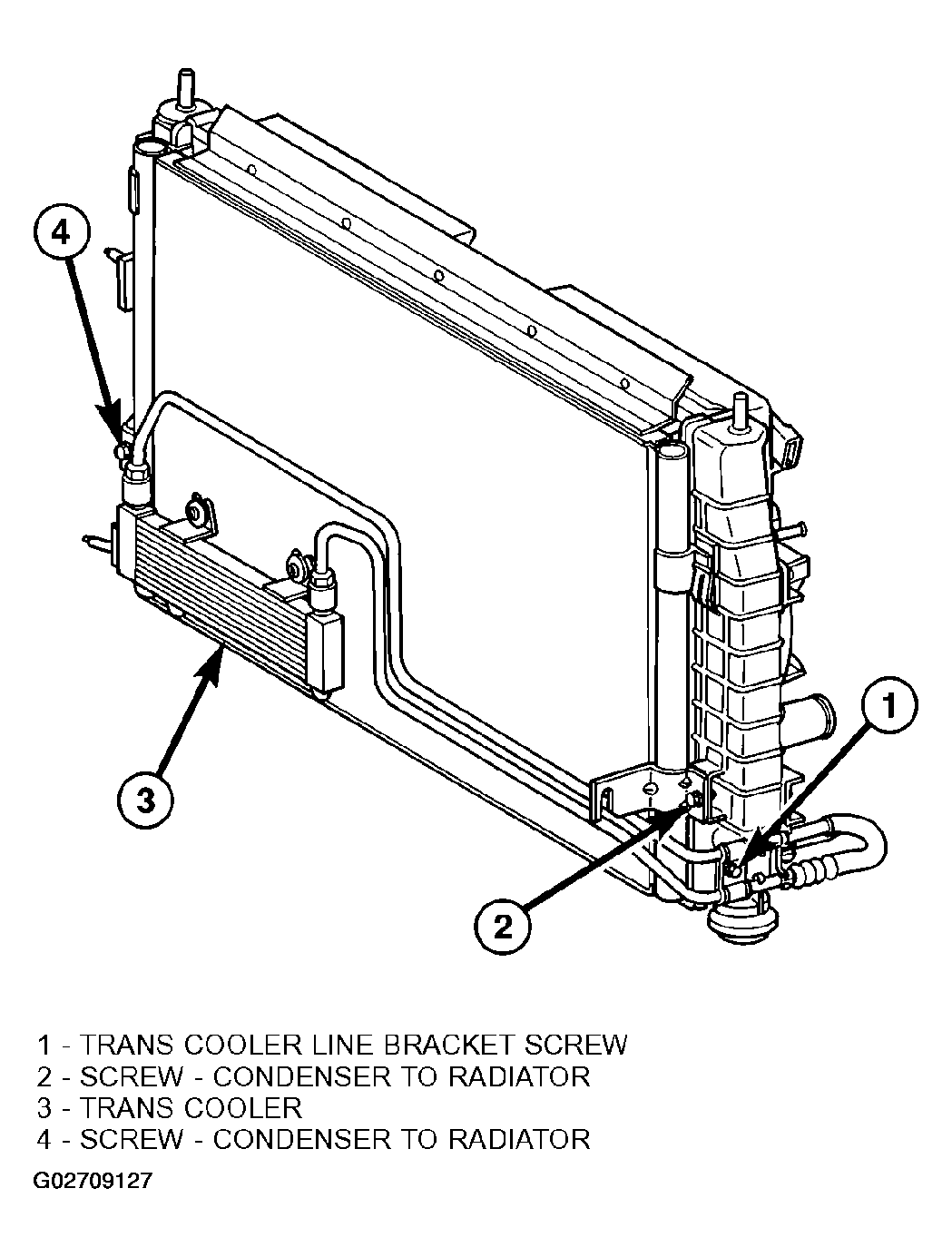 4

1

3

2

1 - TRANS COOLER LINE BRACKET SCREW
2 - SCREW - CONDENSER TO RADIATOR
3 - TRANS COOLER
4 - SCREW - CONDENSER TO RADIATOR

G02709127