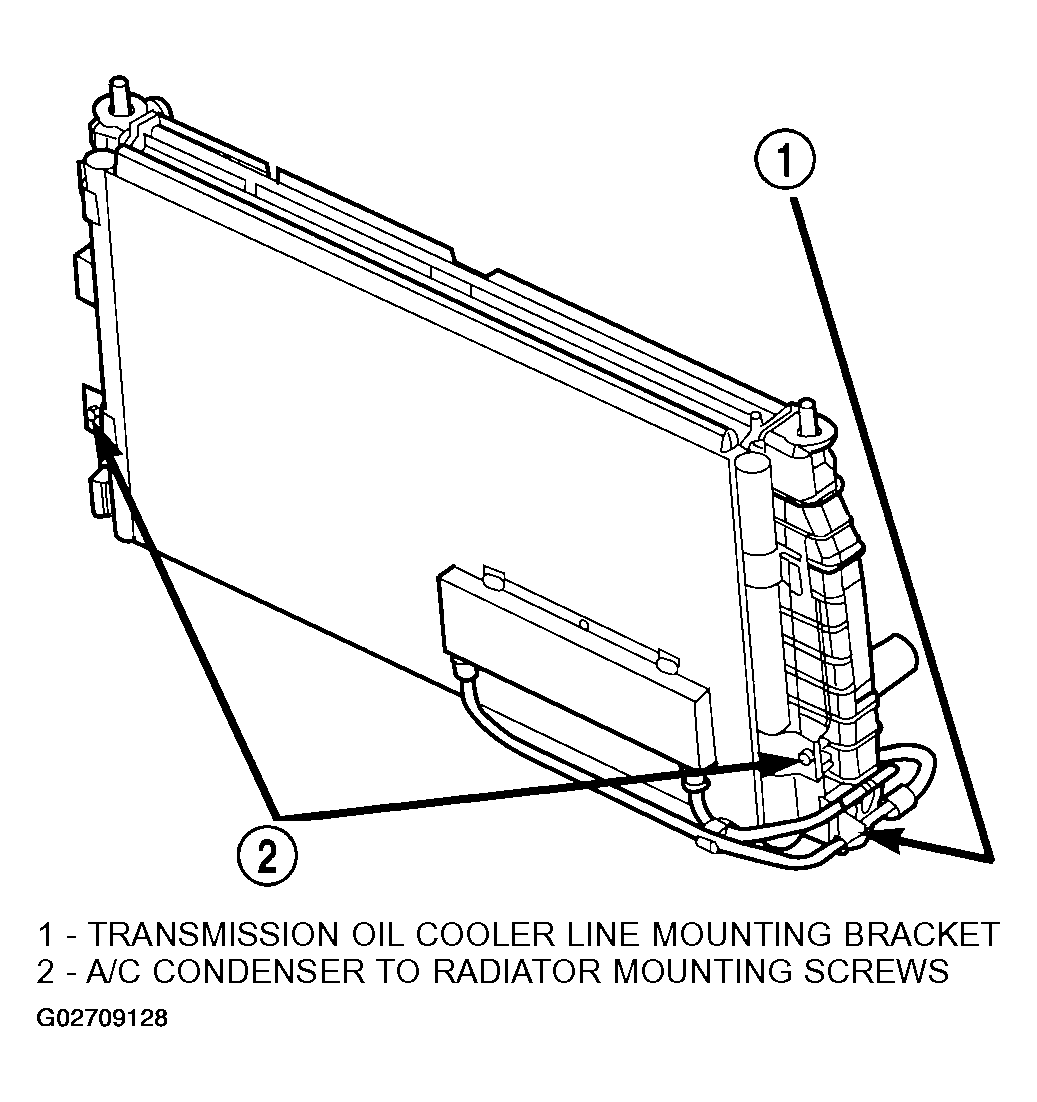 1

2

1 - TRANSMISSION OIL COOLER LINE MOUNTING BRACKET
2 - A/C CONDENSER TO RADIATOR MOUNTING SCREWS

G02709128