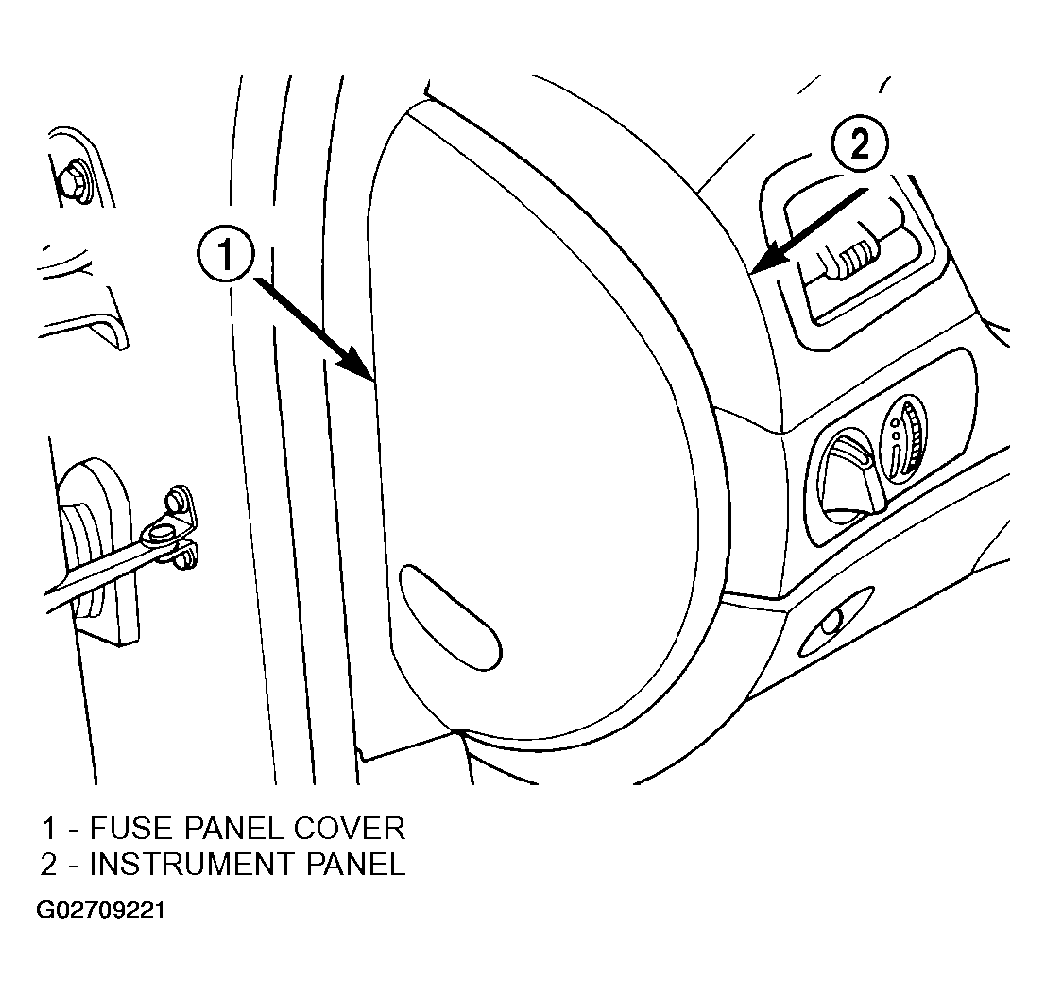 1

2

1 - FUSE PANEL COVER
2 - INSTRUMENT PANEL

G02709221