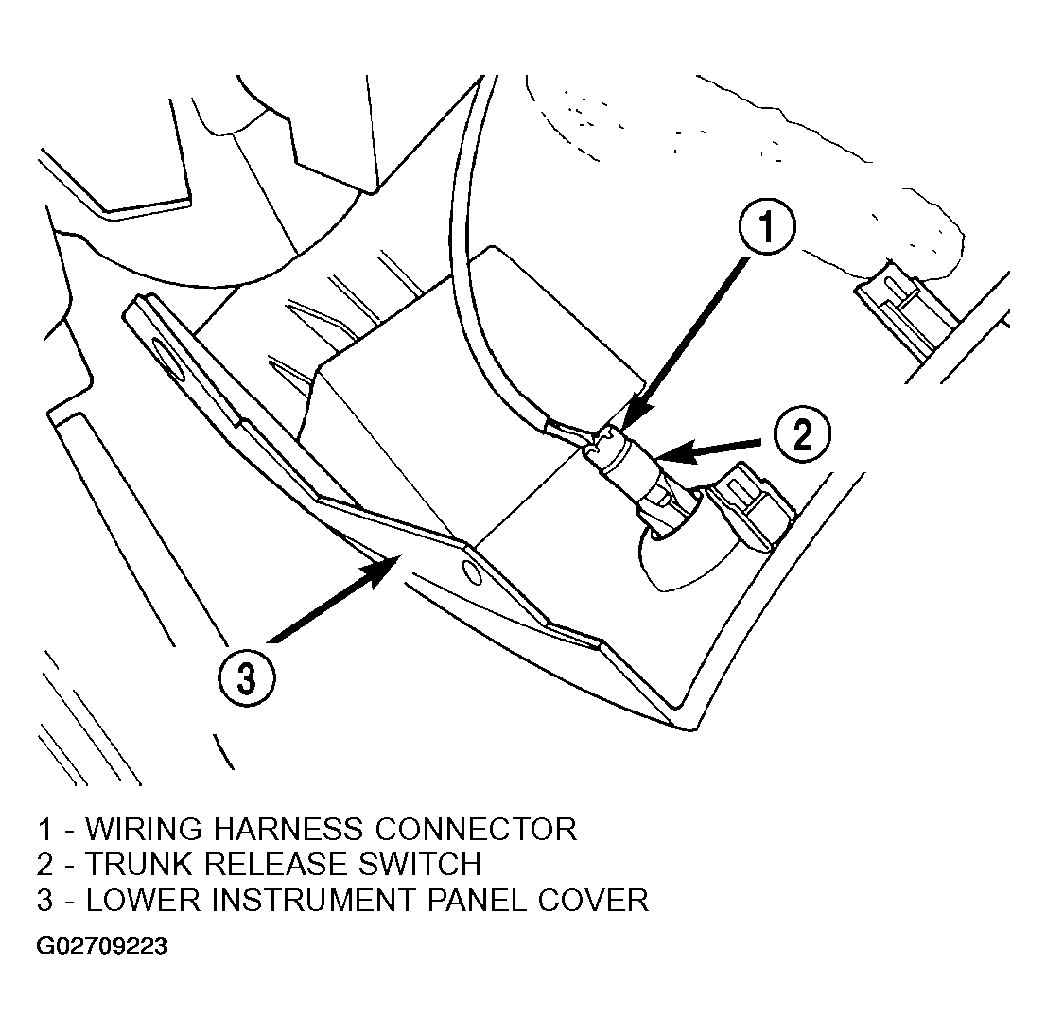 1

2

3

1 - WIRING HARNESS CONNECTOR
2 - TRUNK RELEASE SWITCH
3 - LOWER INSTRUMENT PANEL COVER

G02709223