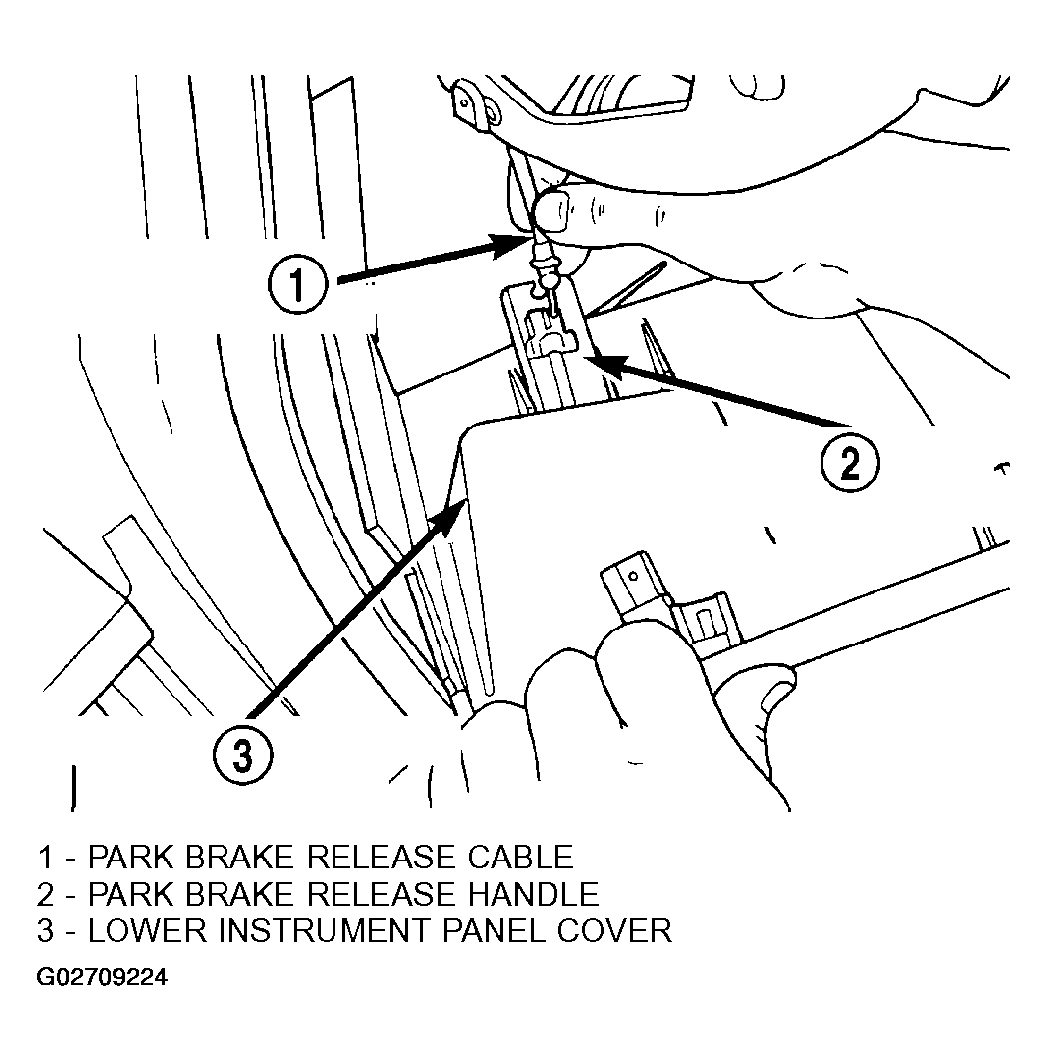 1

2

3

1 - PARK BRAKE RELEASE CABLE
2 - PARK BRAKE RELEASE HANDLE
3 - LOWER INSTRUMENT PANEL COVER

G02709224